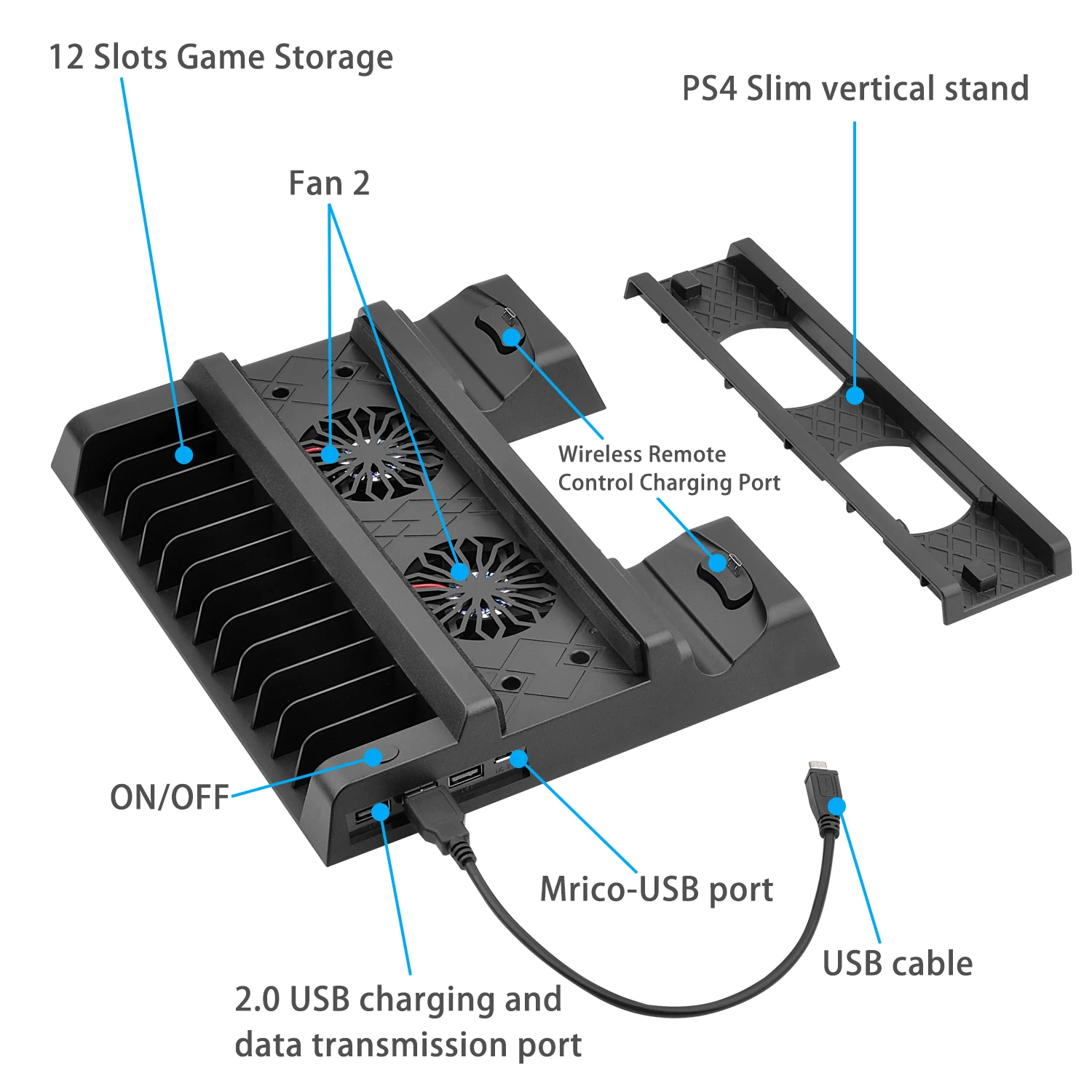 12 Slots Game Storage

PS4 Slim vertical stand

Fan 2

Wireless Remote Control Charging Port

ON/OFF

Mrico-USB port

USB cable

2.0 USB charging and data transmission port