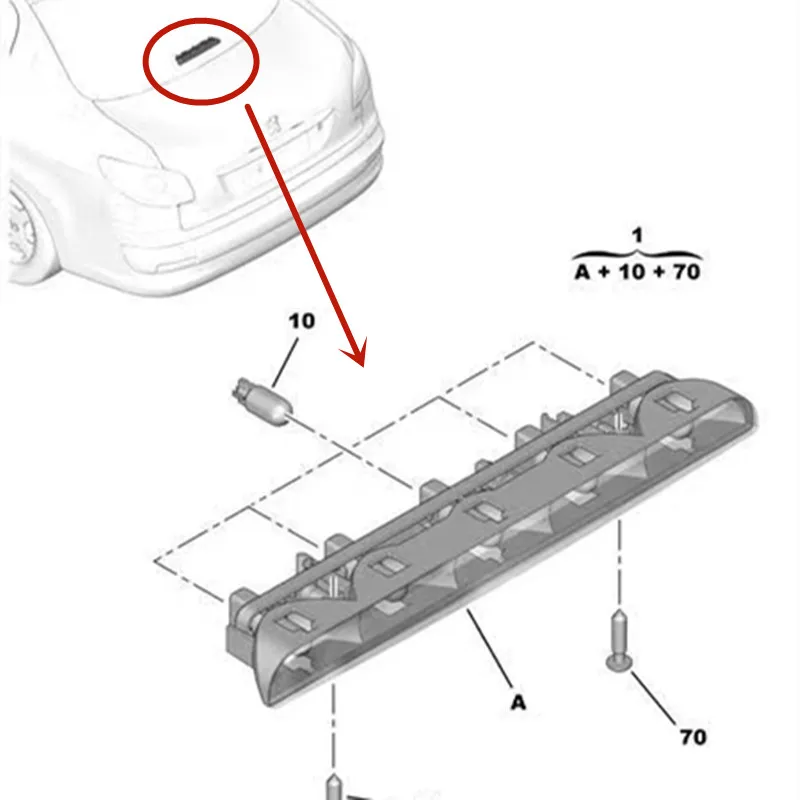 1
A + 10 + 70

10

A

70