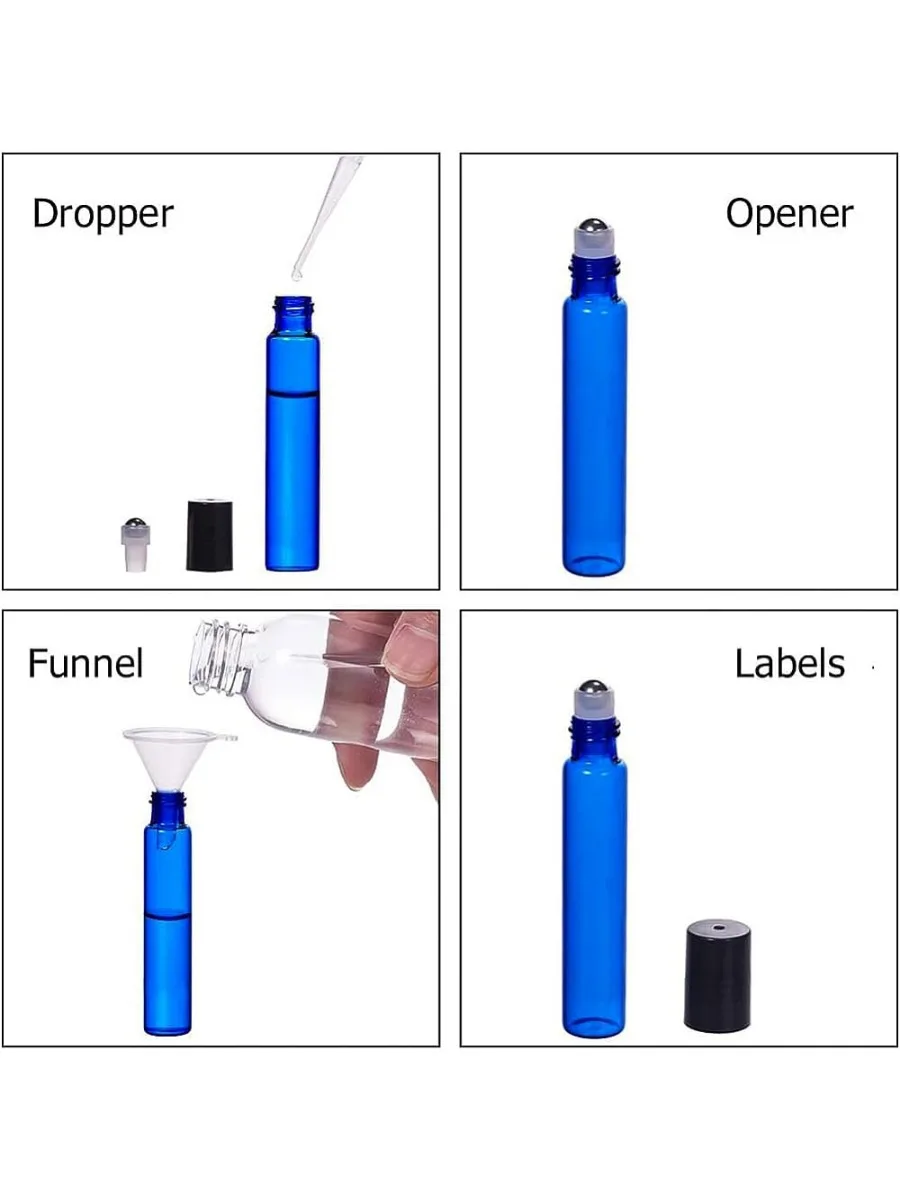 Dropper

Opener

Funnel

Labels