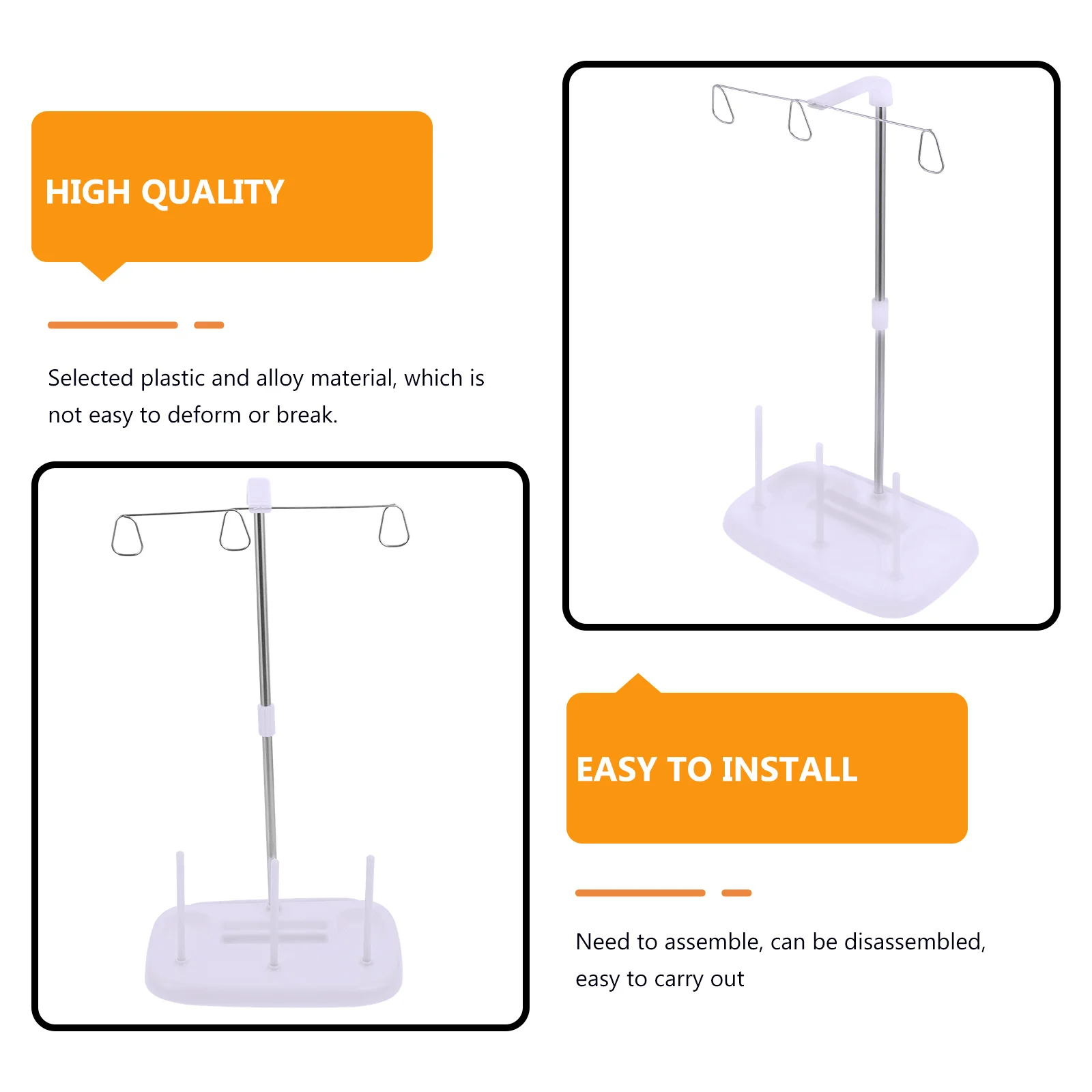 HIGH QUALITY

Selected plastic and alloy material, which is not easy to deform or break.

EASY TO INSTALL

Need to assemble, can be disassembled, easy to carry out