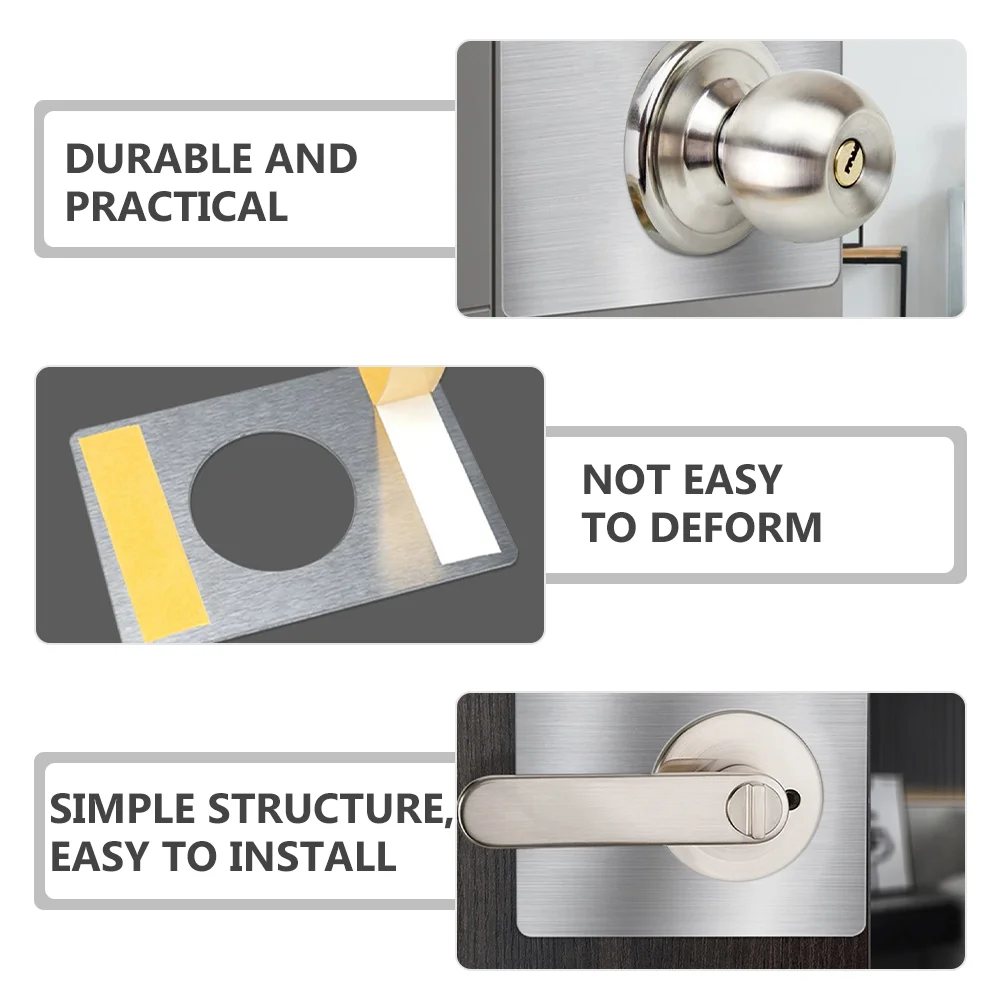 DURABLE AND PRACTICAL

NOT EASY TO DEFORM

SIMPLE STRUCTURE, EASY TO INSTALL