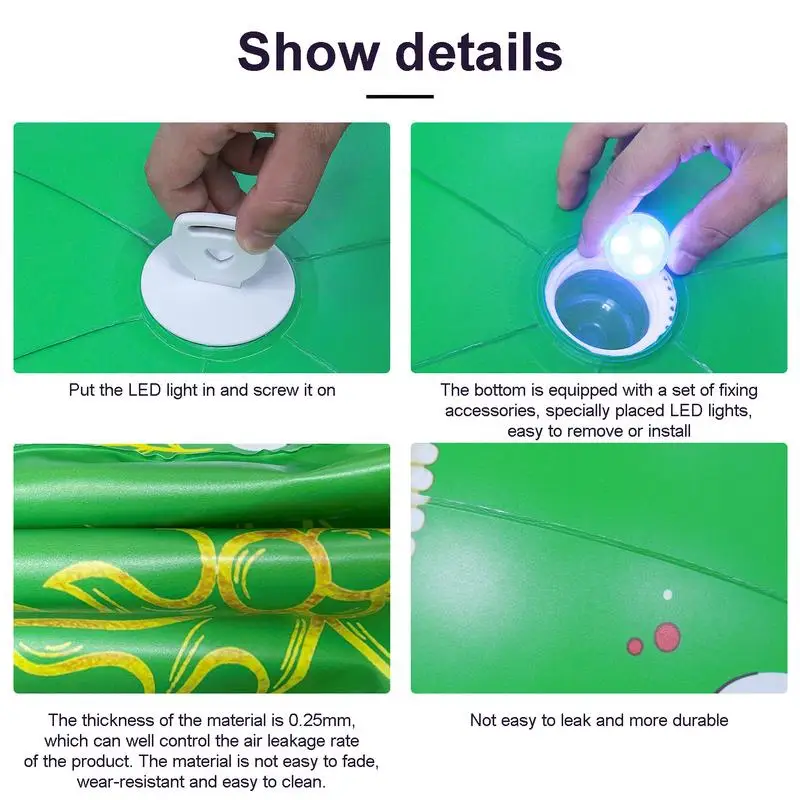 Show details

Put the LED light in and screw it on

The bottom is equipped with a set of fixing accessories, specially placed LED lights, easy to remove or install

The thickness of the material is 0.25mm, which can well control the air leakage rate of the product. The material is not easy to fade, wear-resistant and easy to clean.

Not easy to leak and more durable