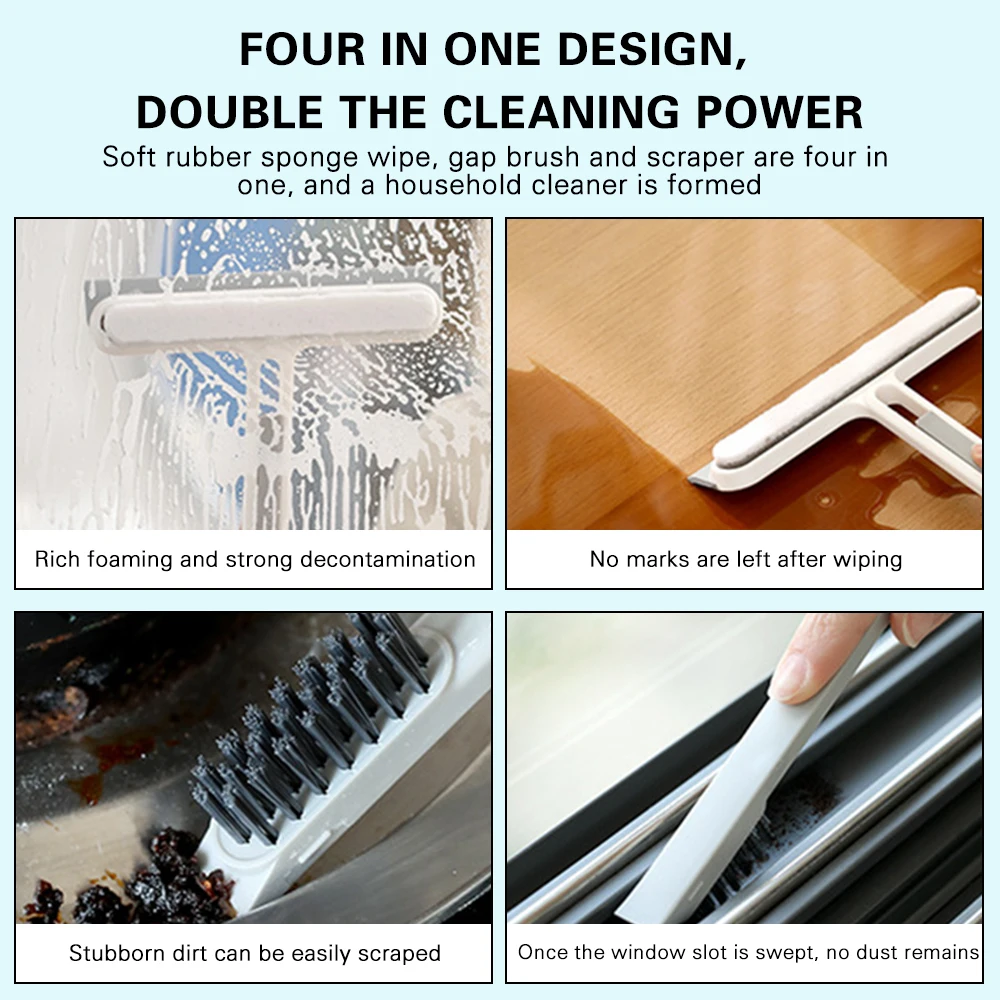 FOUR IN ONE DESIGN,
DOUBLE THE CLEANING POWER

Soft rubber sponge wipe, gap brush and scraper are four in one, and a household cleaner is formed

Rich foaming and strong decontamination

No marks are left after wiping

Stubborn dirt can be easily scraped

Once the window slot is swept, no dust remains