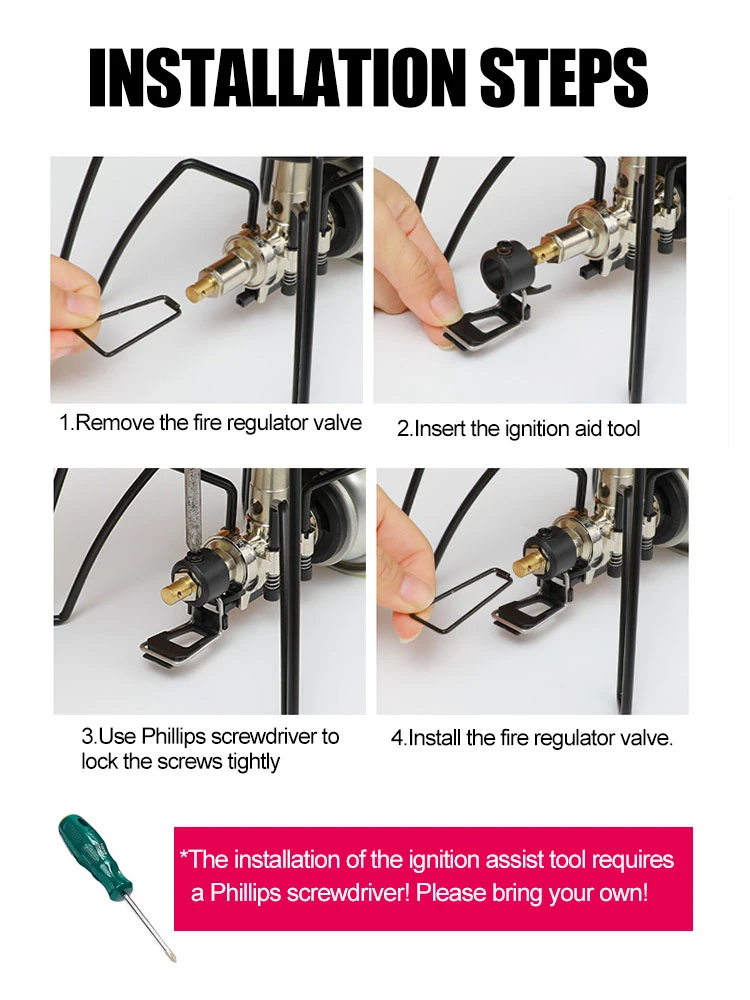 INSTALLATION STEPS

1.Remove the fire regulator valve

2.Insert the ignition aid tool

3.Use Phillips screwdriver to lock the screws tightly

4.Install the fire regulator valve.

*The installation of the ignition assist tool requires a Phillips screwdriver! Please bring your own!