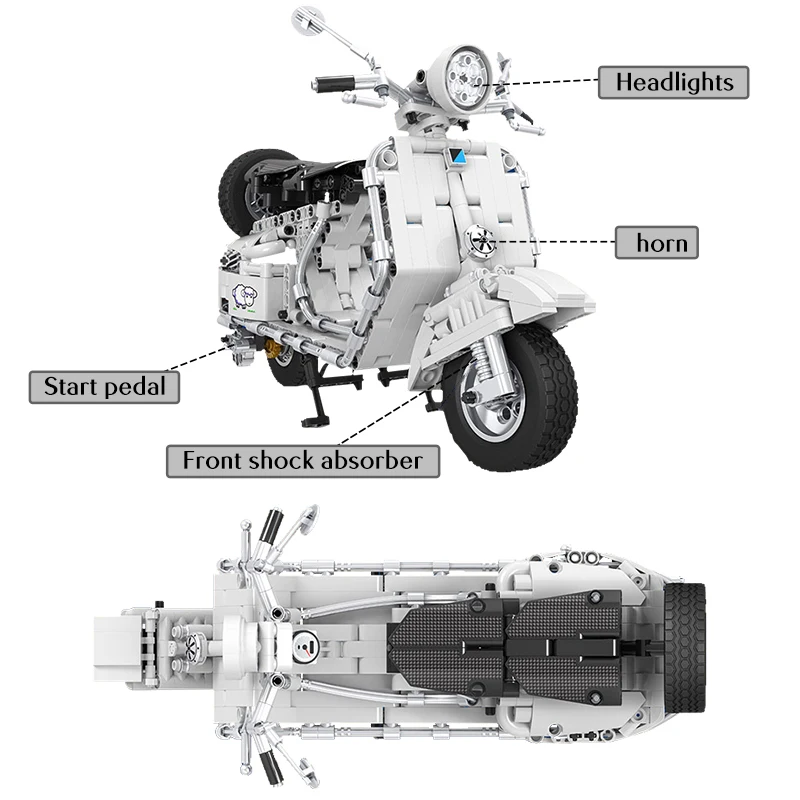 Headlights

horn

Start pedal

Front shock absorber