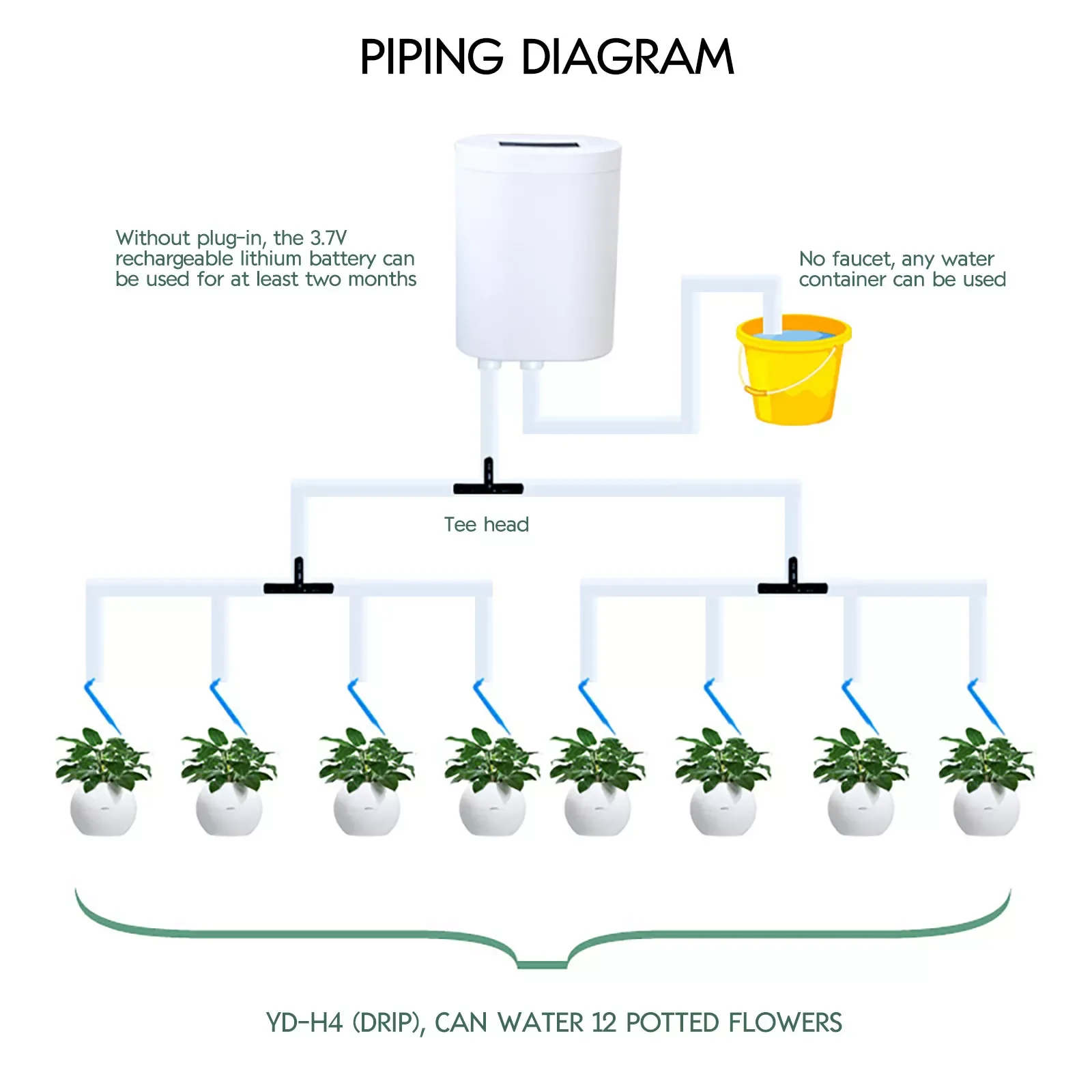 PIPING DIAGRAM

Without plug-in, the 3.7V rechargeable lithium battery can be used for at least two months

No faucet, any water container can be used

Tee head

YD-H4 (DRIP), CAN WATER 12 POTTED FLOWERS