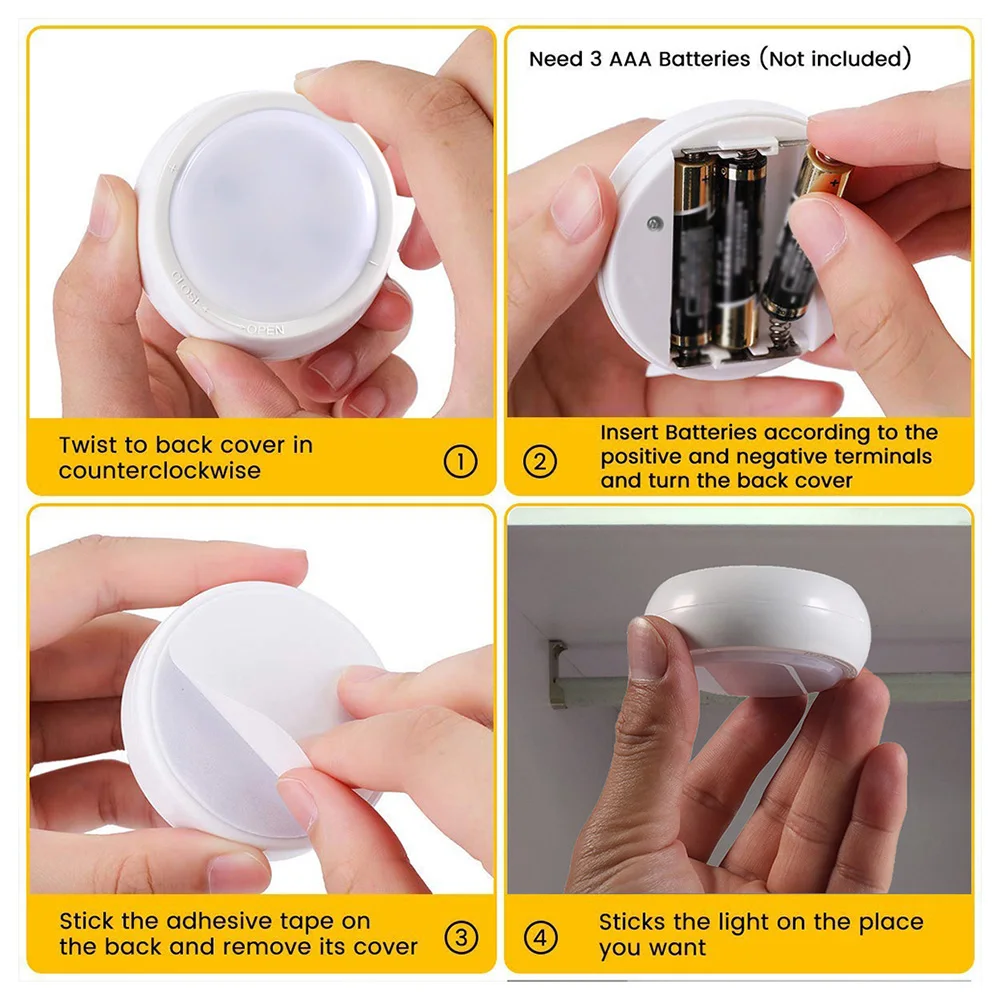 CLOSE
OPEN

Twist to back cover in counterclockwise

①

Need 3 AAA Batteries (Not included)

②

Insert Batteries according to the positive and negative terminals and turn the back cover

Stick the adhesive tape on the back and remove its cover

③

④

Sticks the light on the place you want