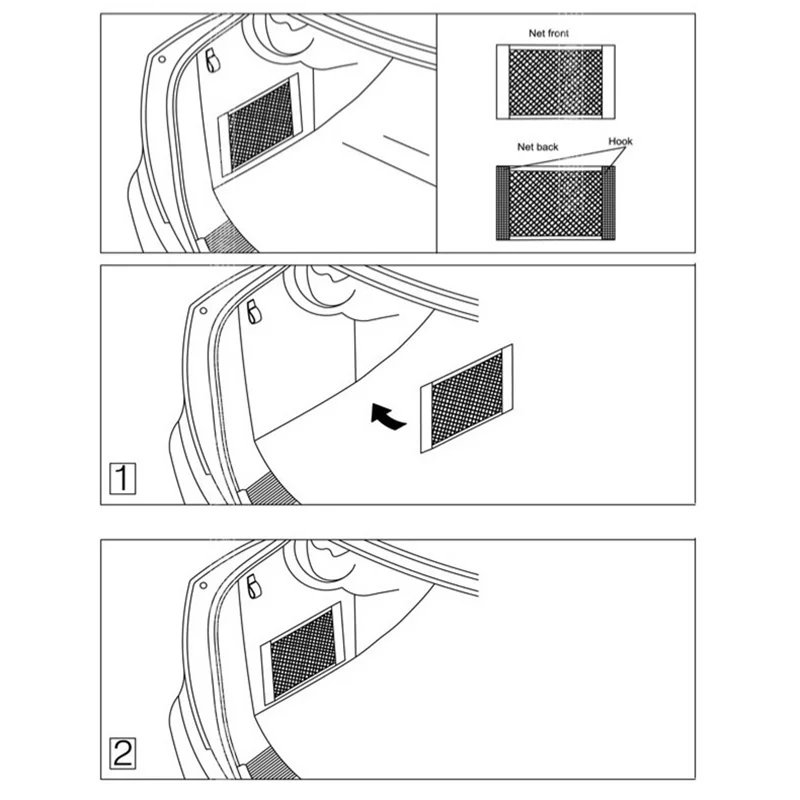 Net front

Net back

Hook

1

2