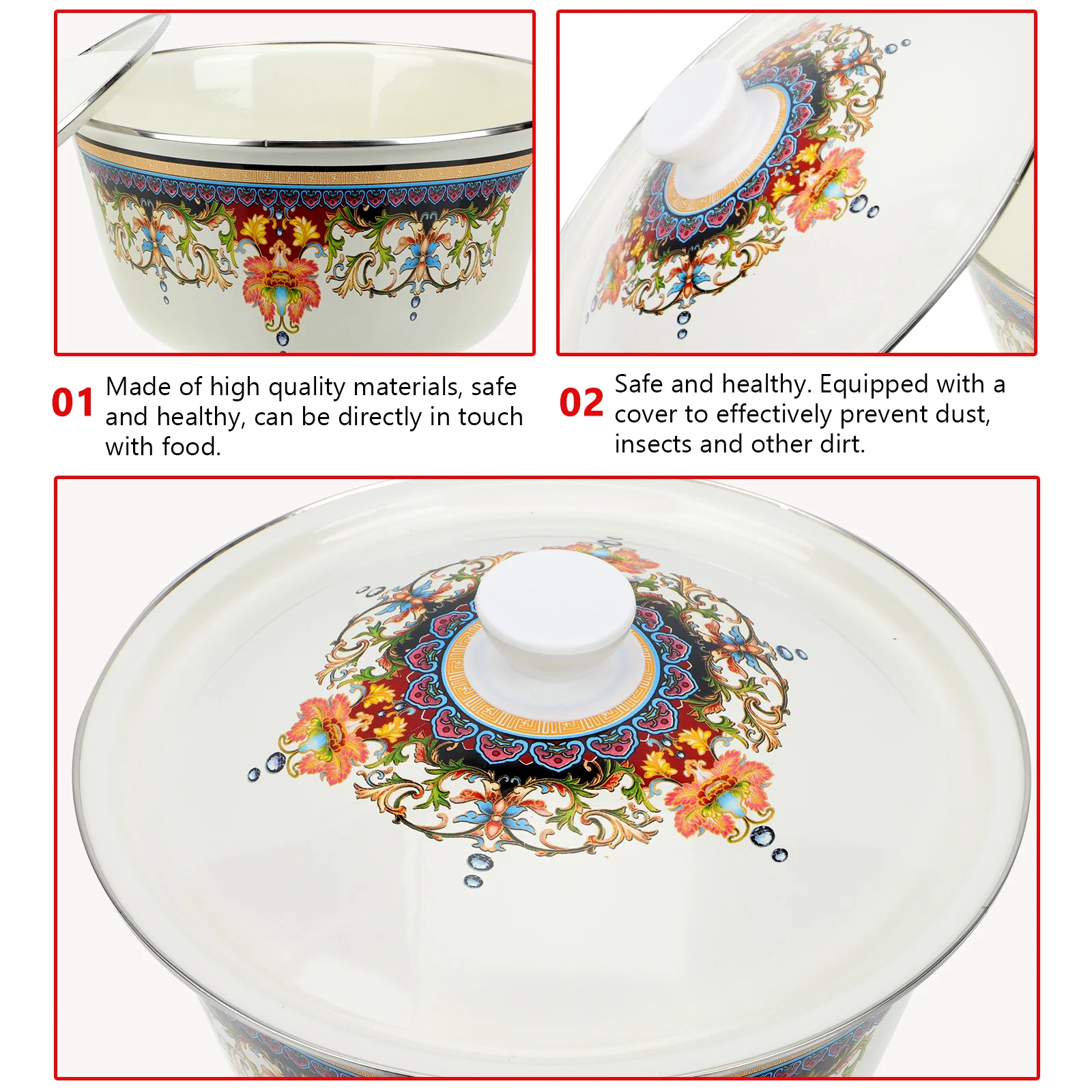 01 Made of high quality materials, safe and healthy, can be directly in touch with food.

02 Safe and healthy. Equipped with a cover to effectively prevent dust, insects and other dirt.