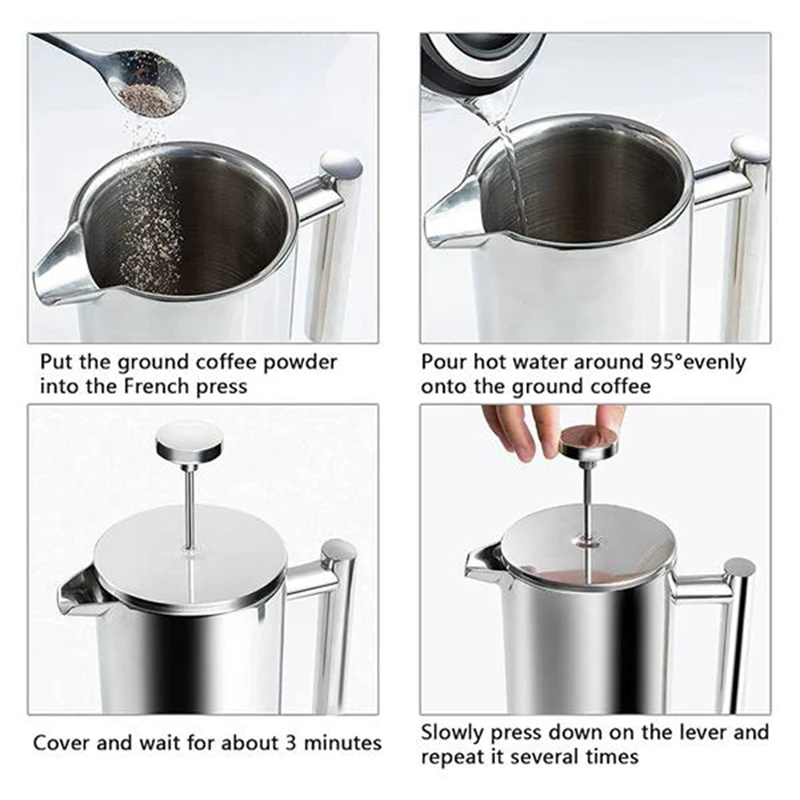 Put the ground coffee powder into the French press

Pour hot water around 95°evenly onto the ground coffee

Cover and wait for about 3 minutes

Slowly press down on the lever and repeat it several times