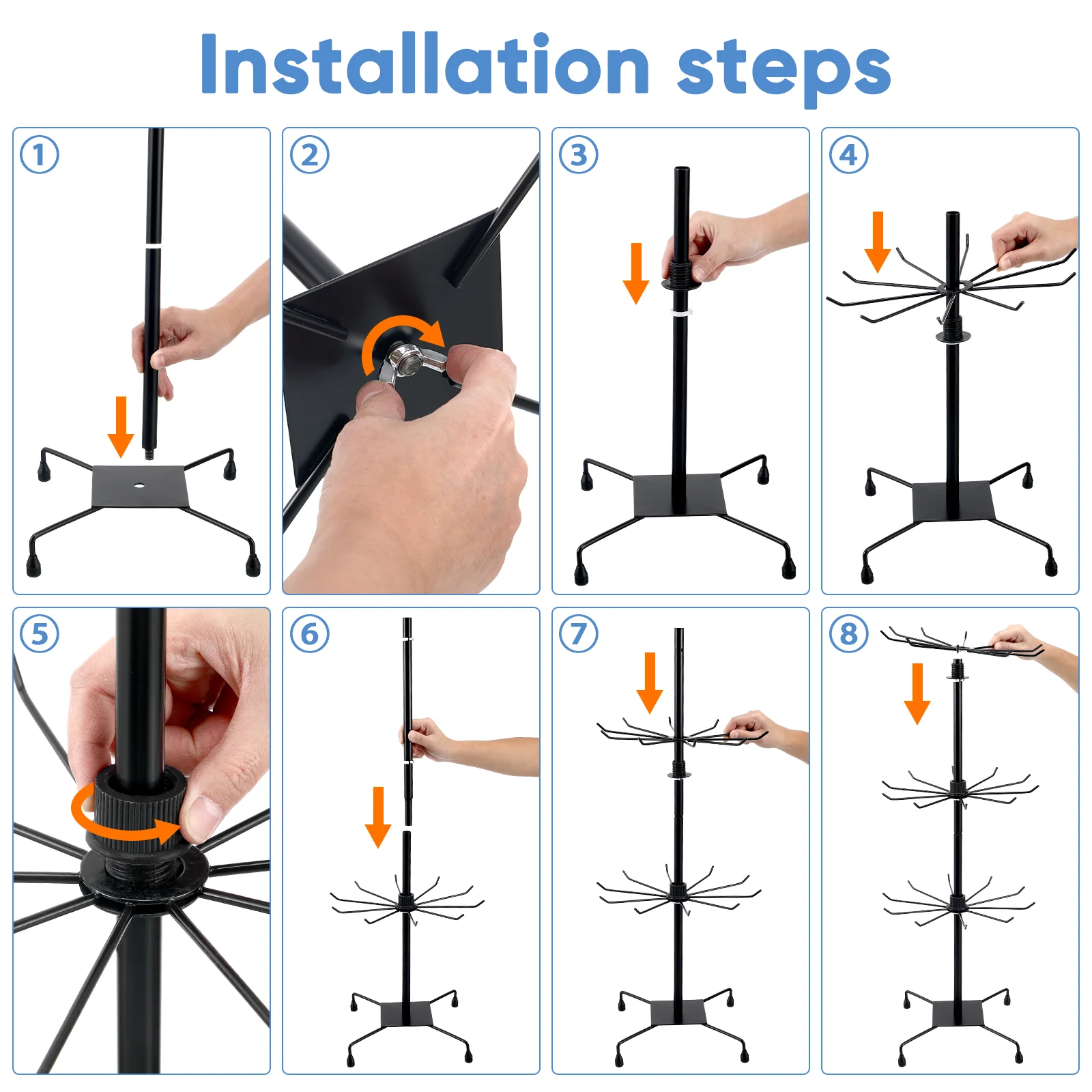 Installation steps

①

②

③

④

⑤

⑥

⑦

⑧