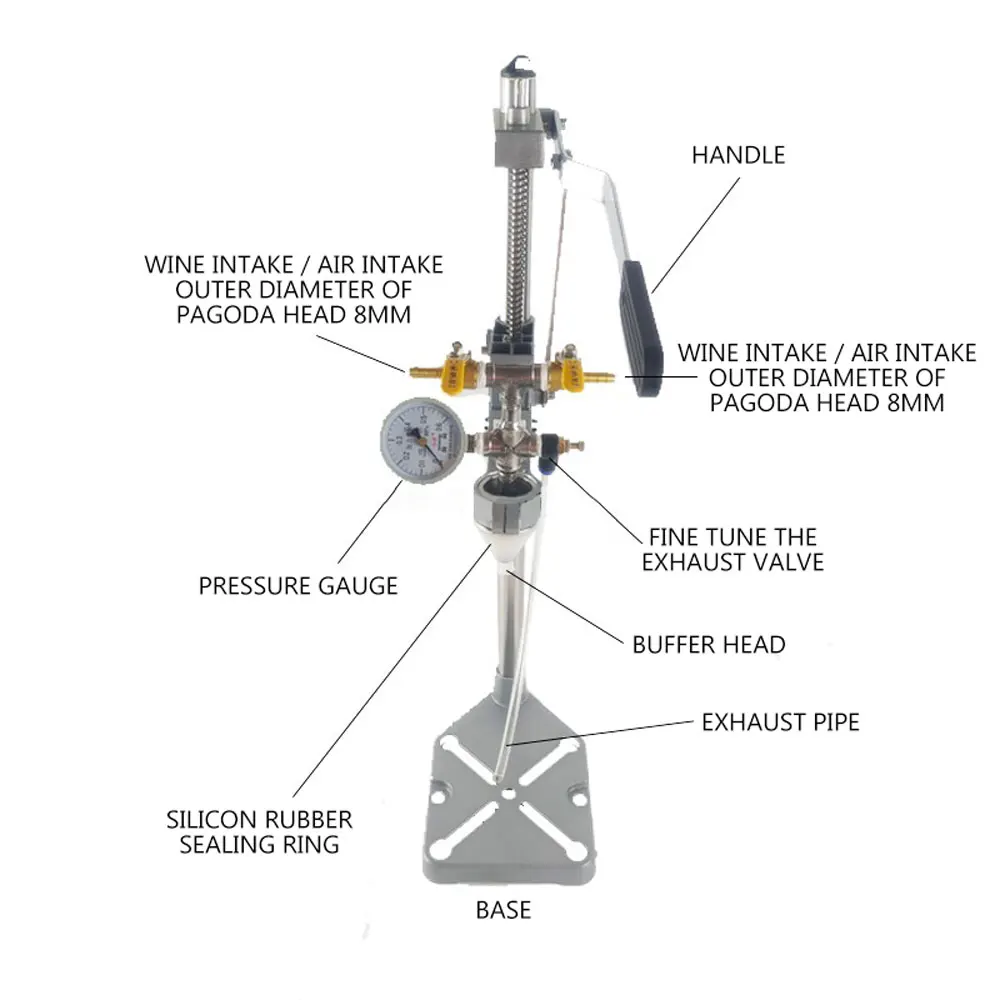 HANDLE

WINE INTAKE / AIR INTAKE
OUTER DIAMETER OF
PAGODA HEAD 8MM

WINE INTAKE / AIR INTAKE
OUTER DIAMETER OF
PAGODA HEAD 8MM

FINE TUNE THE
EXHAUST VALVE

PRESSURE GAUGE

BUFFER HEAD

EXHAUST PIPE

SILICON RUBBER
SEALING RING

BASE