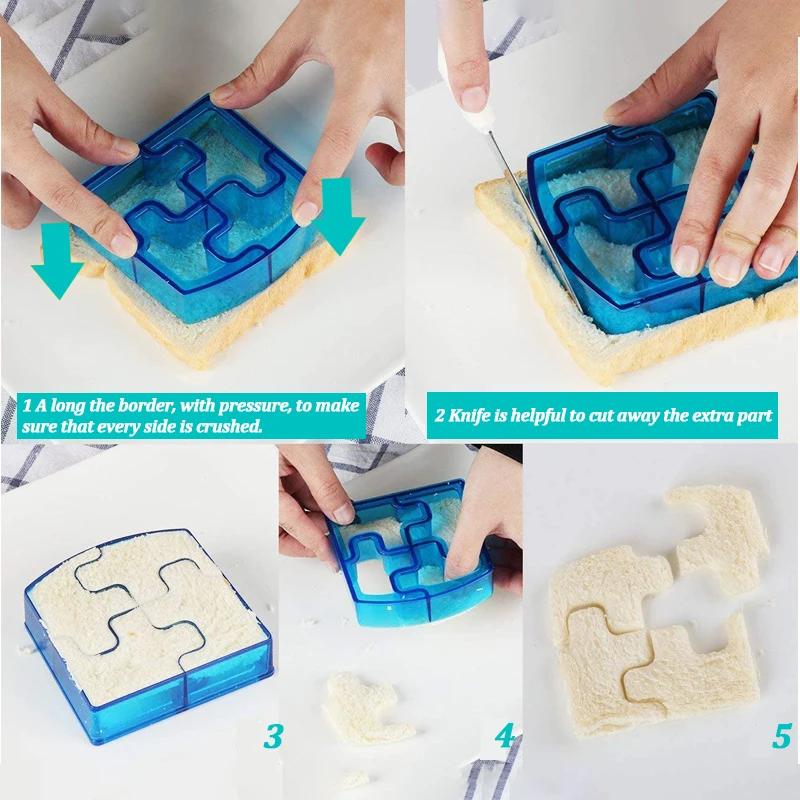 1 A long the border, with pressure, to make sure that every side is crushed.

2 Knife is helpful to cut away the extra part

3

4

5