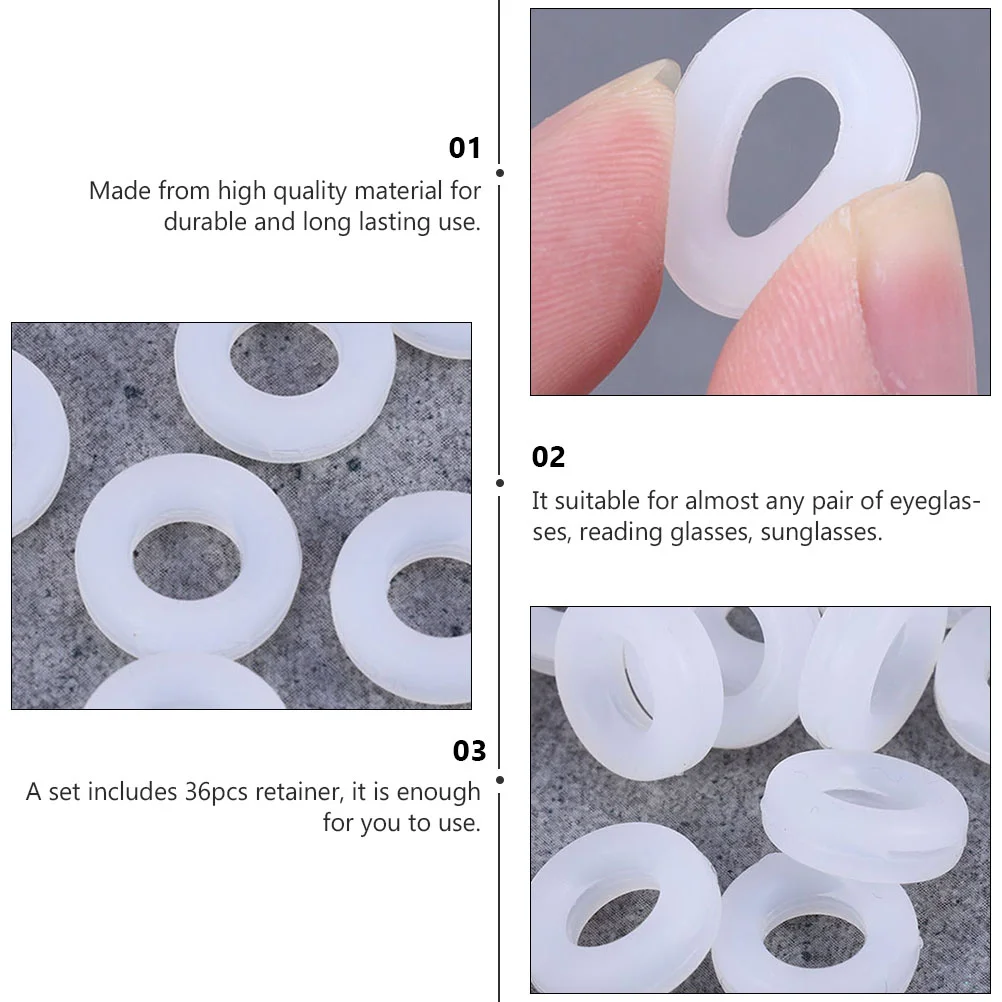 01

Made from high quality material for durable and long lasting use.

02

It suitable for almost any pair of eyeglasses, reading glasses, sunglasses.

03

A set includes 36pcs retainer, it is enough for you to use.