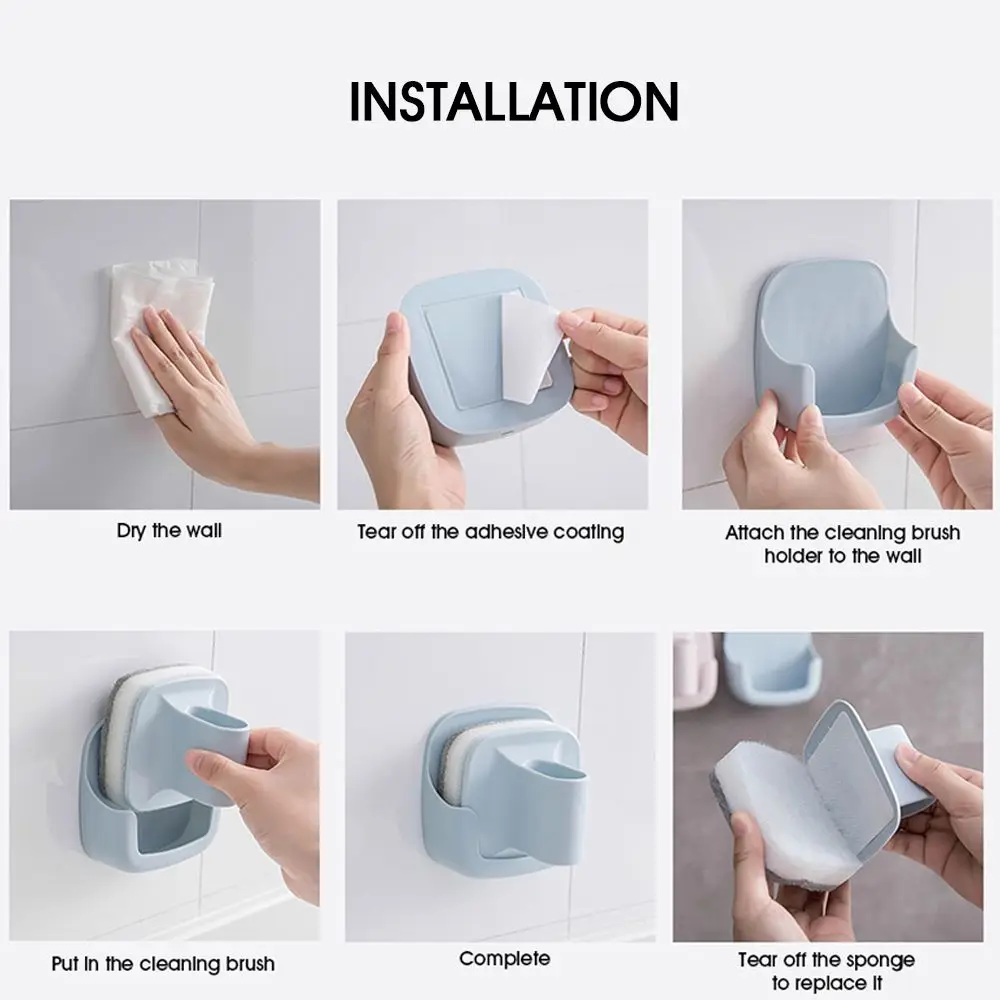 INSTALLATION

Dry the wall

Tear off the adhesive coating

Attach the cleaning brush holder to the wall

Put in the cleaning brush

Complete

Tear off the sponge to replace it