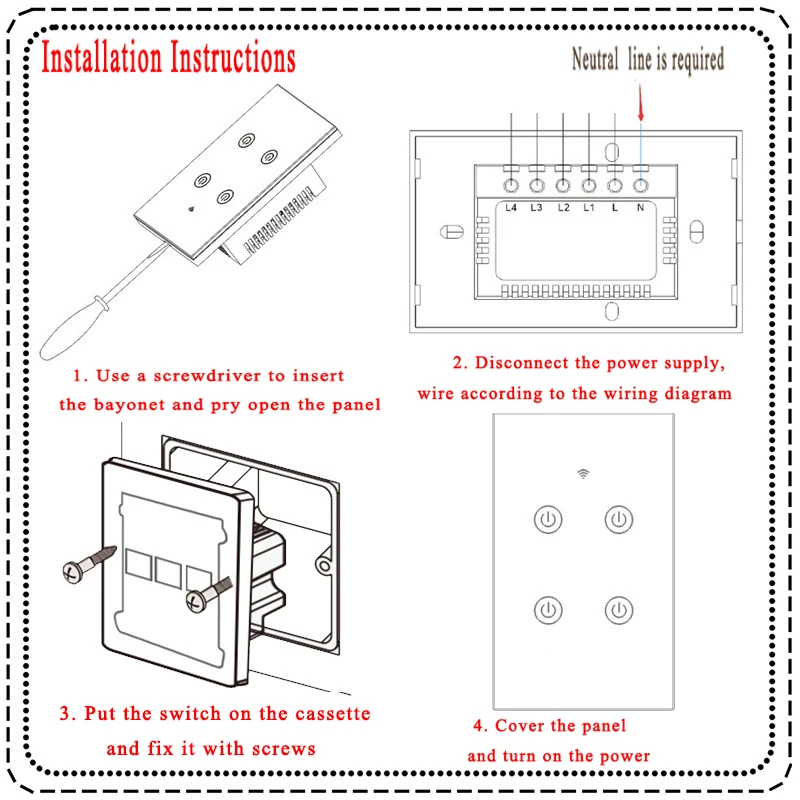 Installation Instructions

Neutral line is required

L4 L3 L2 L1 L N

1. Use a screwdriver to insert the bayonet and pry open the panel

2. Disconnect the power supply, wire according to the wiring diagram

3. Put the switch on the cassette and fix it with screws

4. Cover the panel and turn on the power