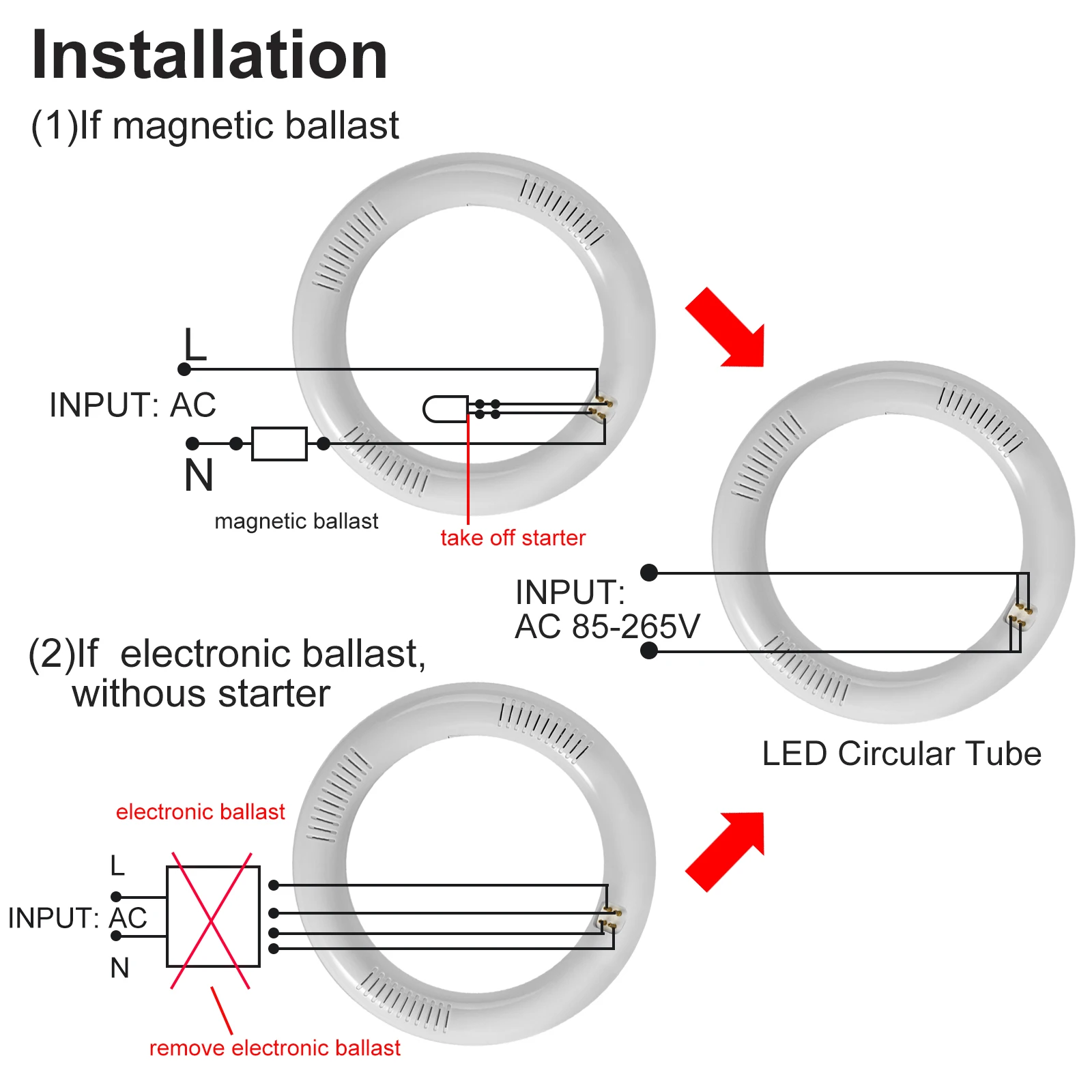 Installation

(1)If magnetic ballast

L

INPUT: AC

N

magnetic ballast

take off starter

INPUT:
AC 85-265V

(2)If electronic ballast, withous starter

LED Circular Tube

electronic ballast

L

INPUT: AC

N

remove electronic ballast