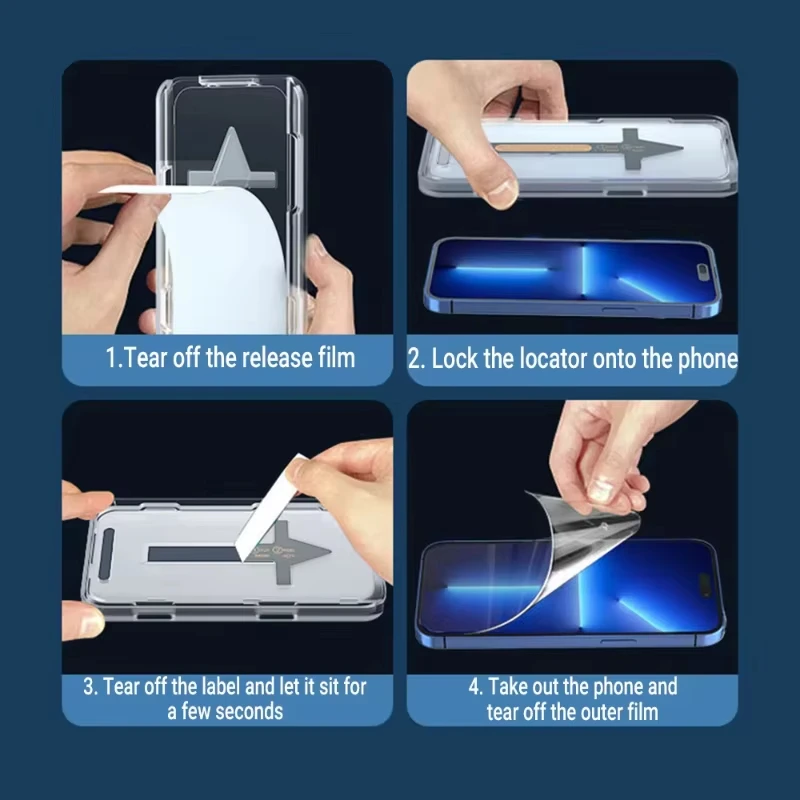 1.Tear off the release film

2. Lock the locator onto the phone

3. Tear off the label and let it sit for a few seconds

4. Take out the phone and tear off the outer film