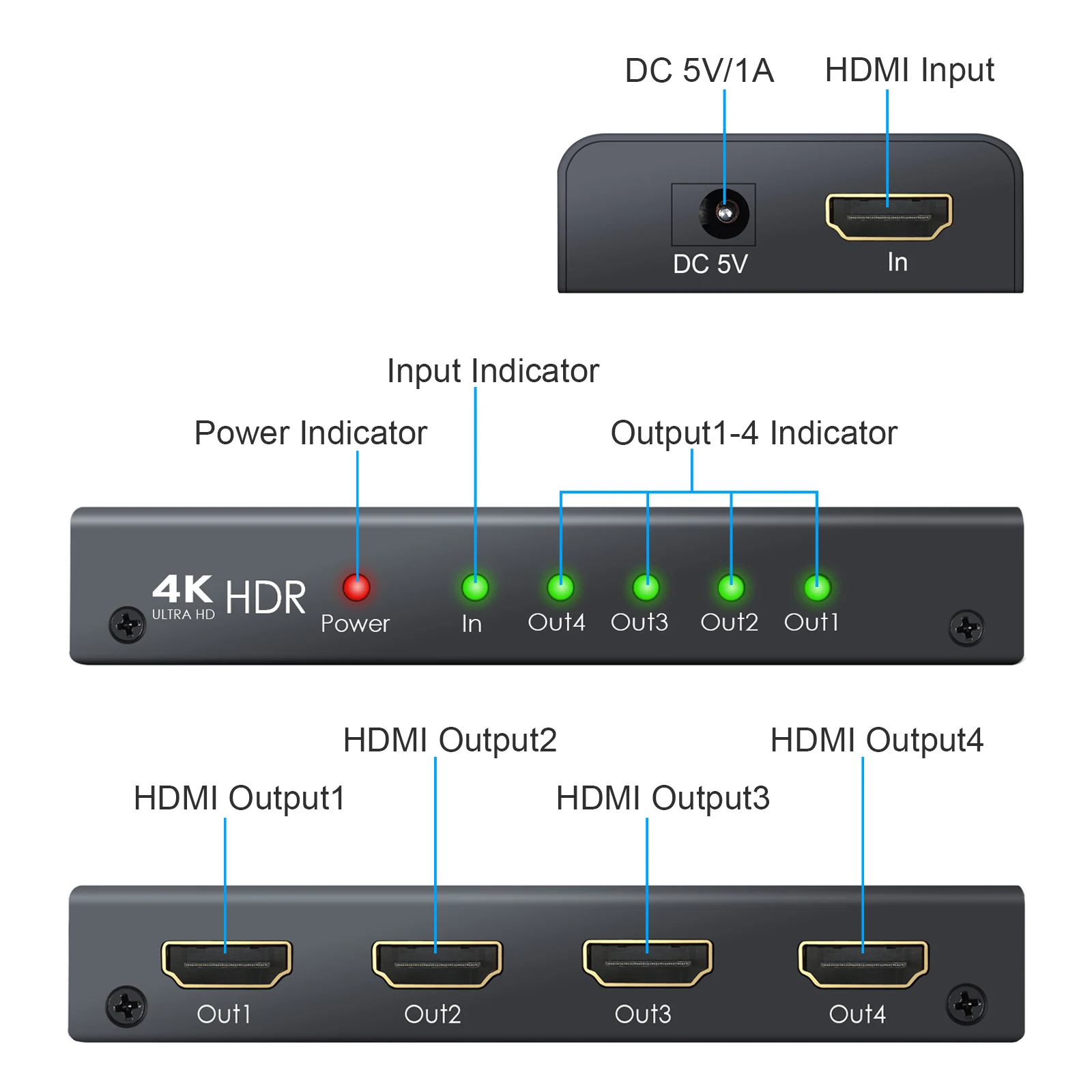 DC 5V/1A HDMI Input

DC 5V In

Input Indicator

Power Indicator Output1-4 Indicator

4K ULTRA HD HDR Power In Out4 Out3 Out2 Out1

HDMI Output2 HDMI Output4

HDMI Output1 HDMI Output3

Out1 Out2 Out3 Out4