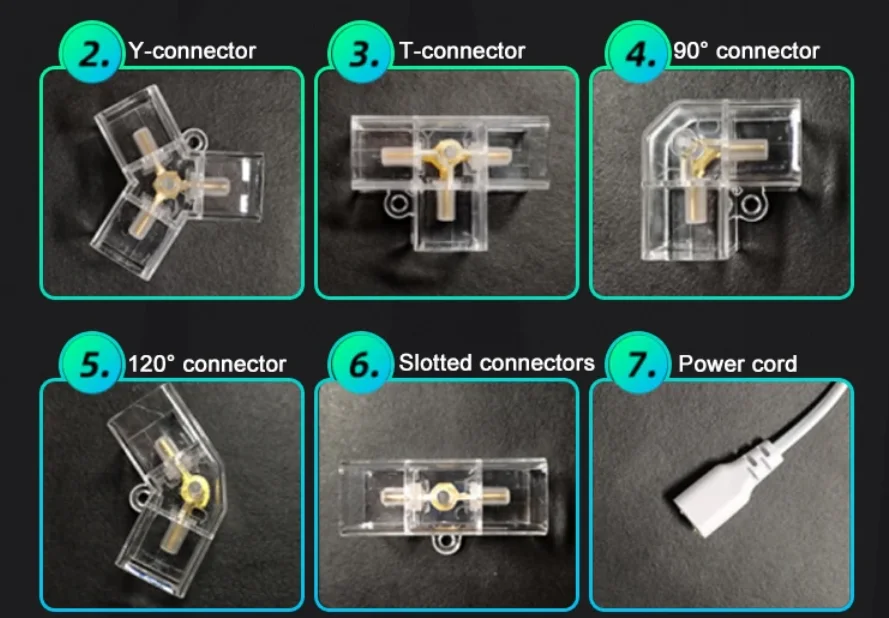 2. Y-connector

3. T-connector

4. 90° connector

5. 120° connector

6. Slotted connectors

7. Power cord