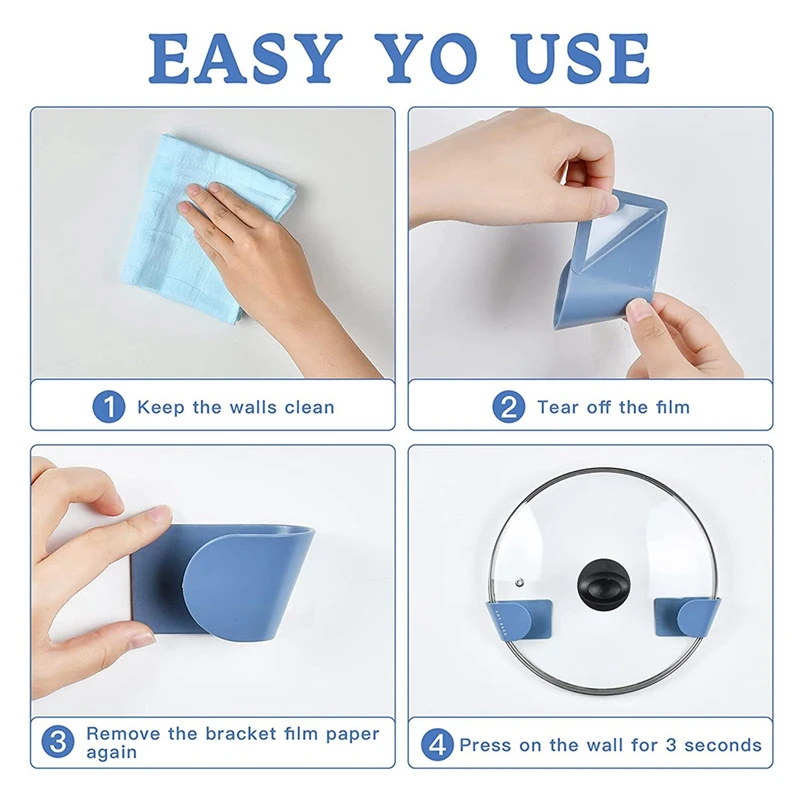 EASY YO USE

1 Keep the walls clean

2 Tear off the film

3 Remove the bracket film paper again

4 Press on the wall for 3 seconds