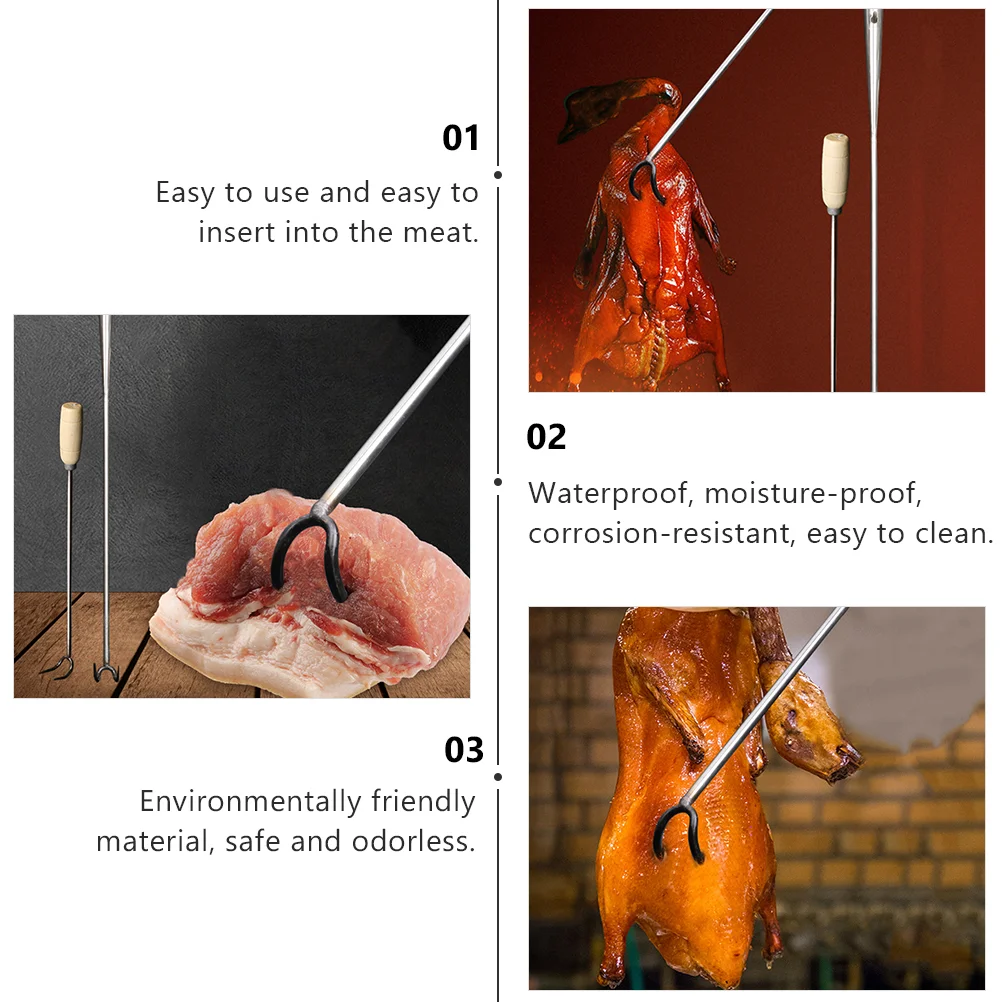 01
Easy to use and easy to insert into the meat.

02
Waterproof, moisture-proof, corrosion-resistant, easy to clean.

03
Environmentally friendly material, safe and odorless.