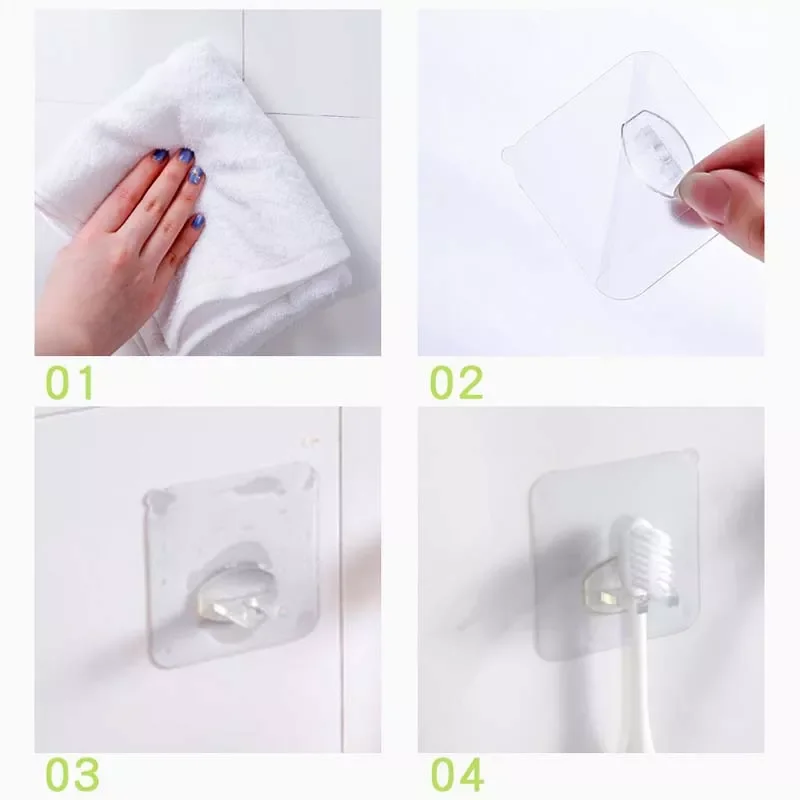 01

02

03

04