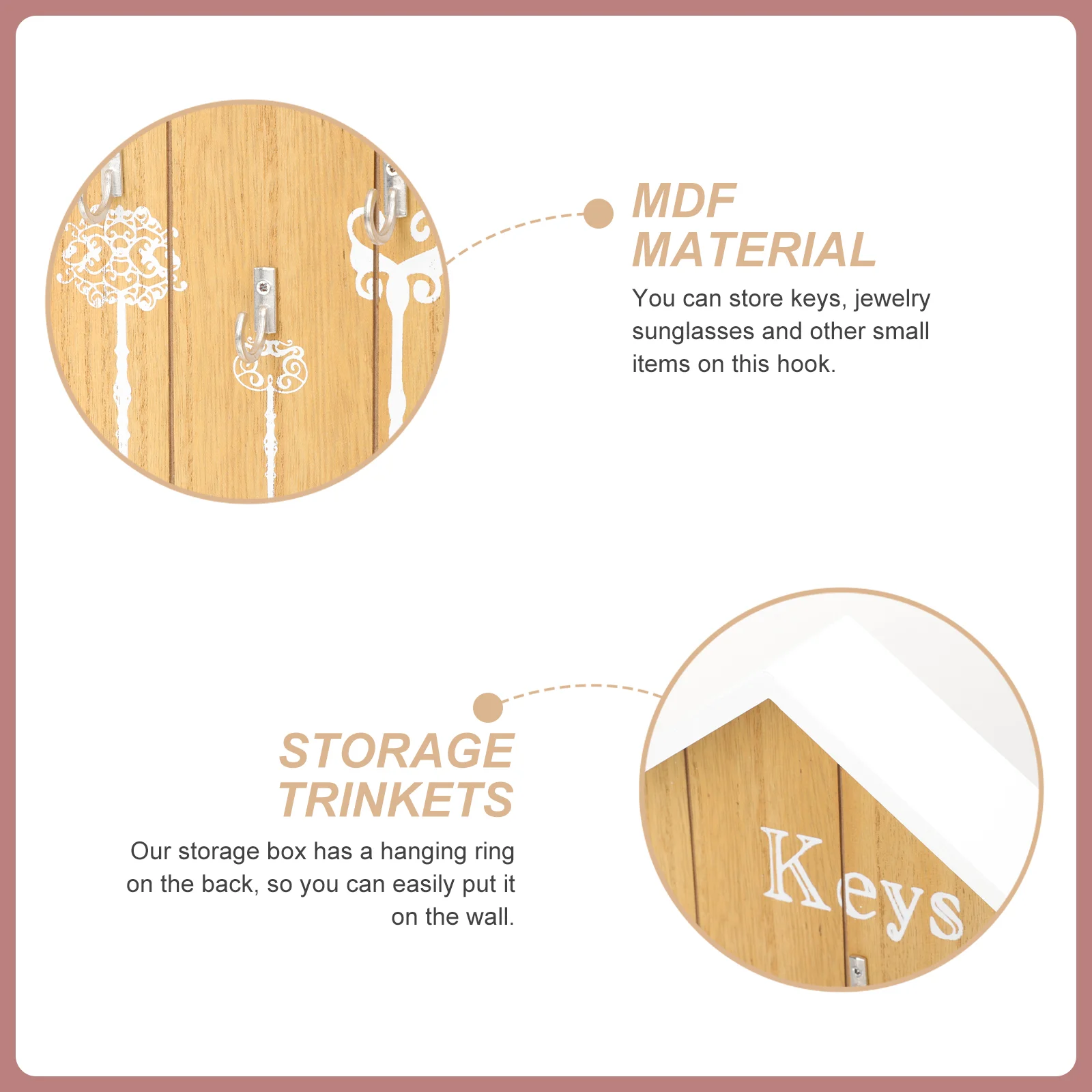 MDF MATERIAL

You can store keys, jewelry sunglasses and other small items on this hook.

STORAGE TRINKETS

Our storage box has a hanging ring on the back, so you can easily put it on the wall.

Keys