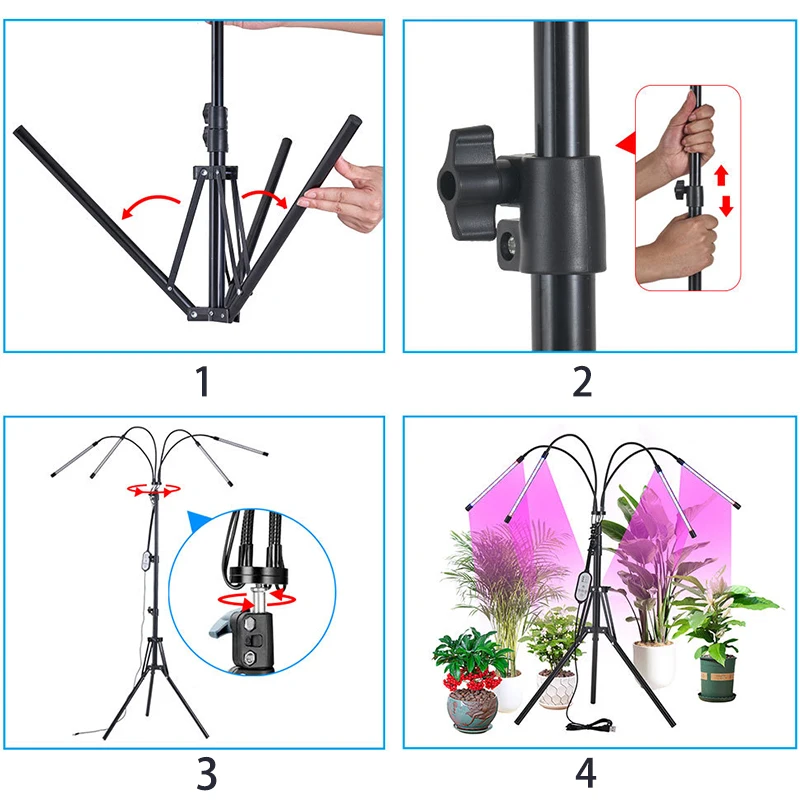 1

2

3

4