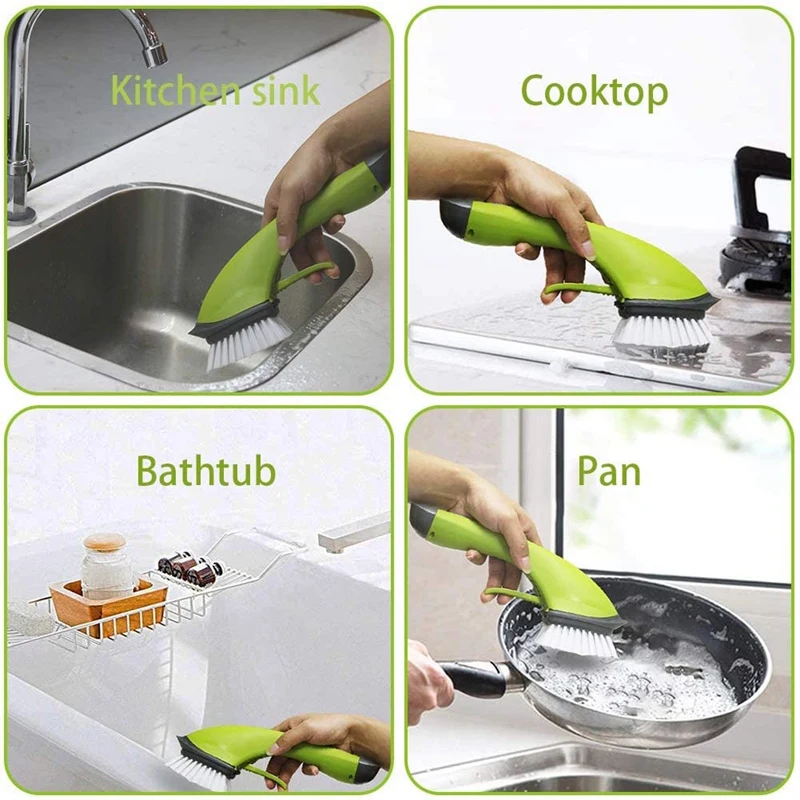 Kitchen sink

Cooktop

Bathtub

Pan