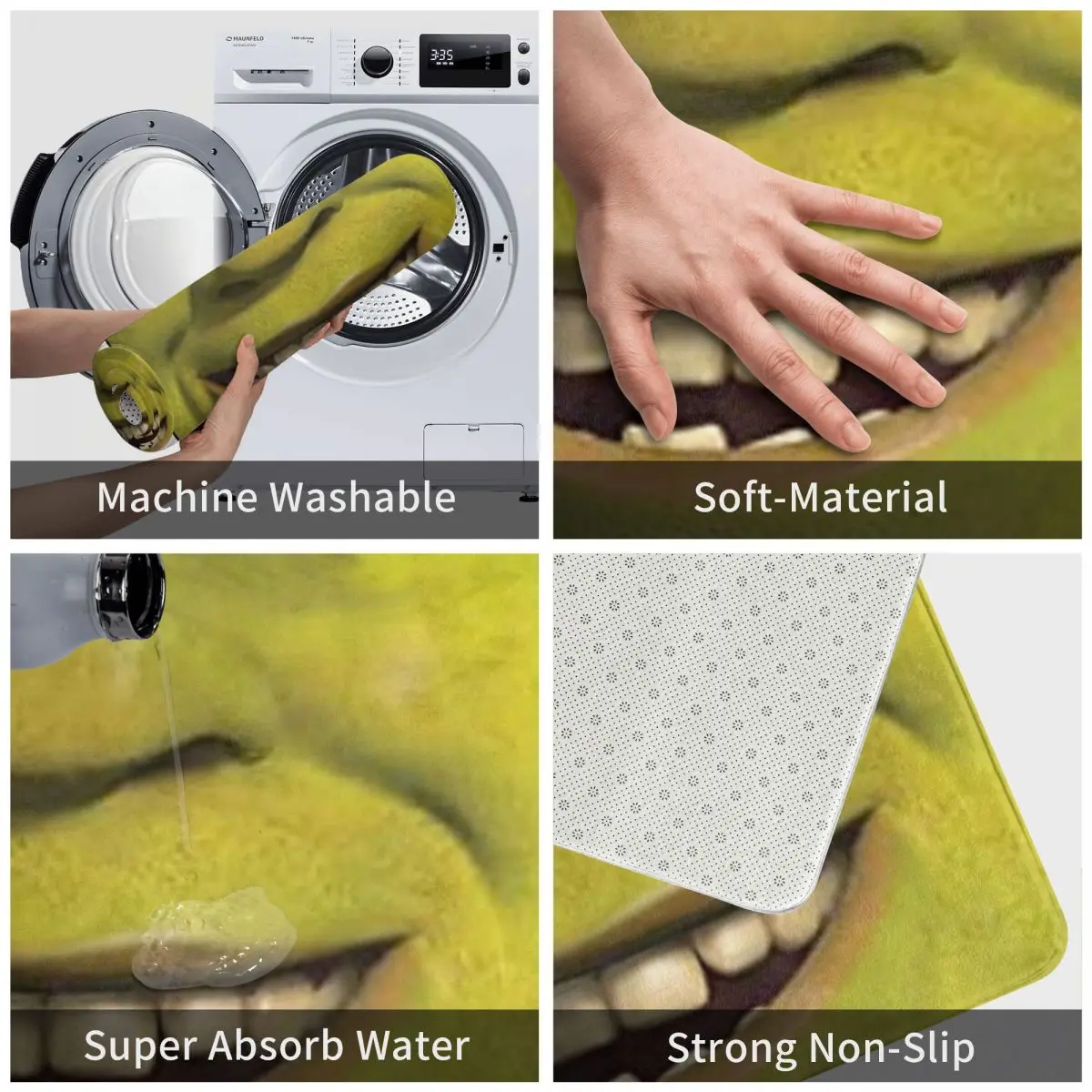 MAUNFELD

3:35

Machine Washable

Soft-Material

Super Absorb Water

Strong Non-Slip