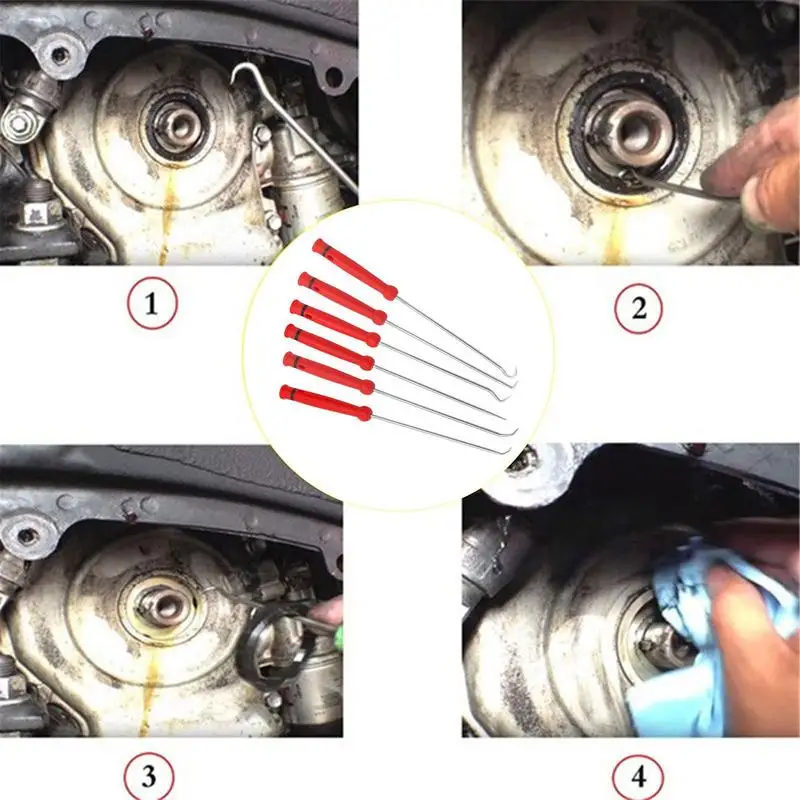 1

2

3

4