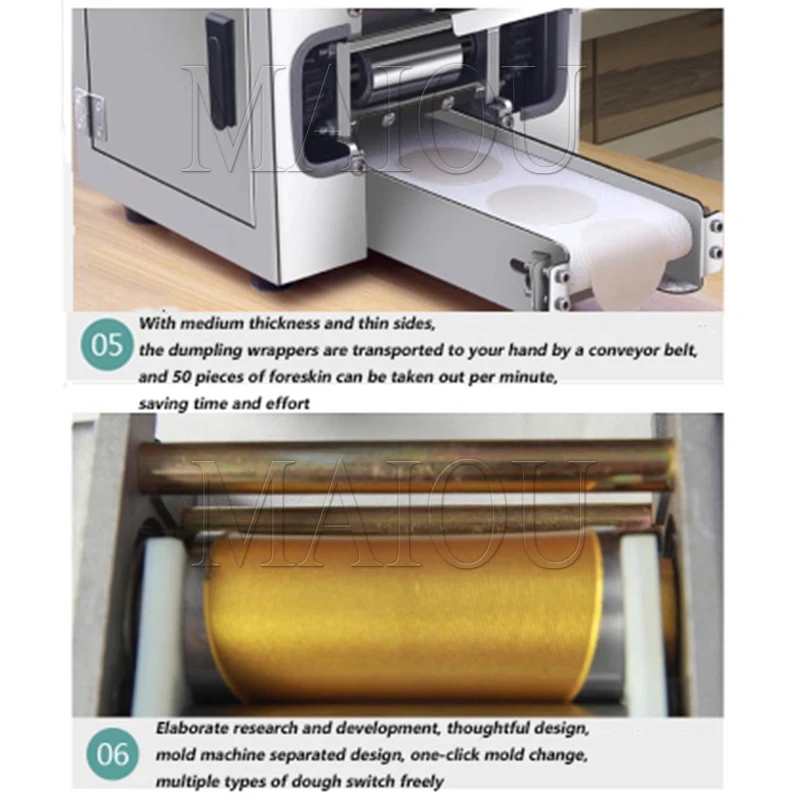 MAIOU

05 With medium thickness and thin sides, the dumpling wrappers are transported to your hand by a conveyor belt, and 50 pieces of foreskin can be taken out per minute, saving time and effort

MAIOU

06 Elaborate research and development, thoughtful design, mold machine separated design, one-click mold change, multiple types of dough switch freely