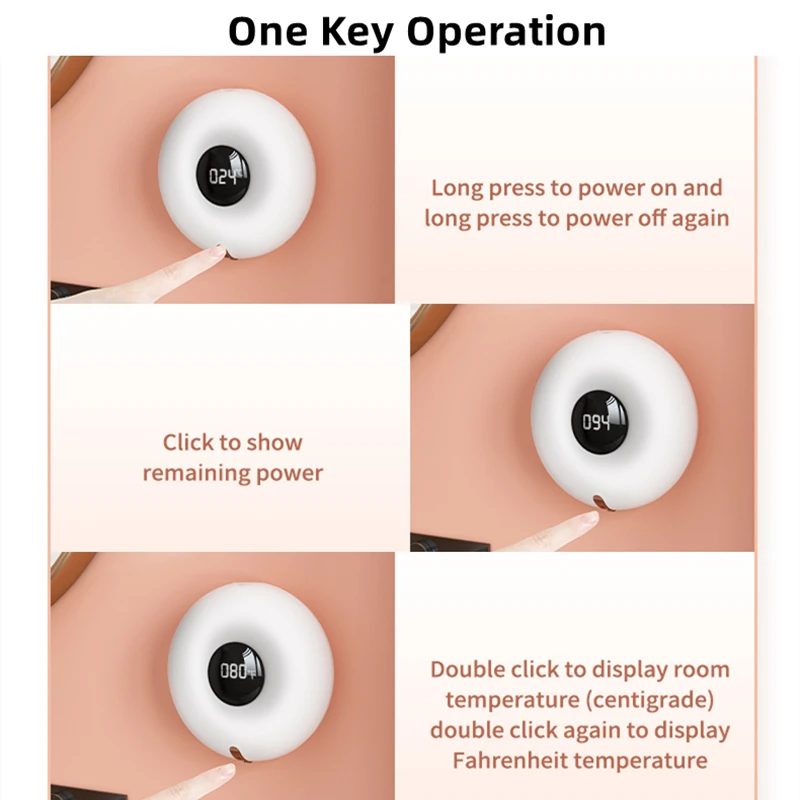 One Key Operation

024

Long press to power on and long press to power off again

Click to show remaining power

094

080

Double click to display room temperature (centigrade) double click again to display Fahrenheit temperature