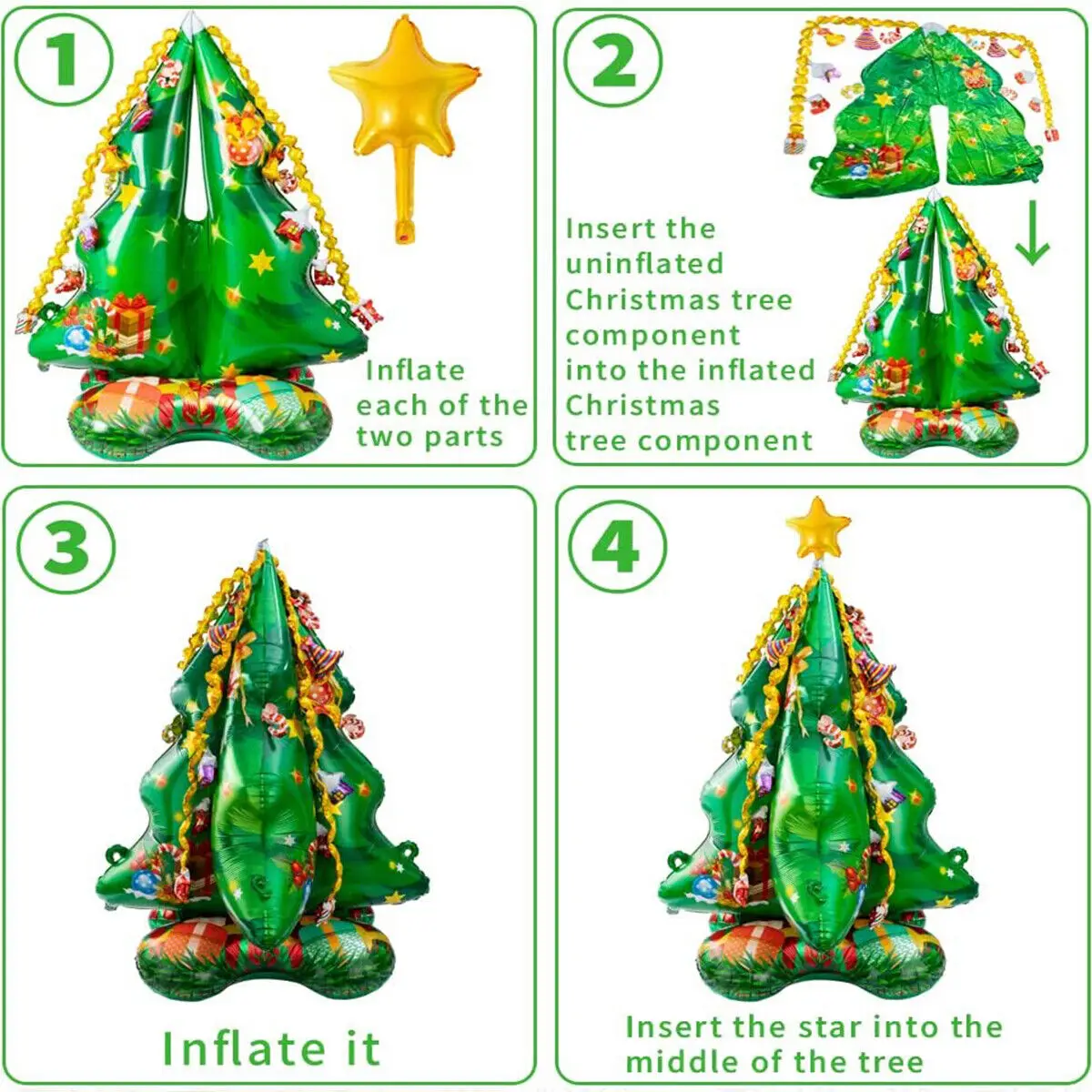 1

Inflate each of the two parts

2

Insert the uninflated Christmas tree component into the inflated Christmas tree component

3

Inflate it

4

Insert the star into the middle of the tree