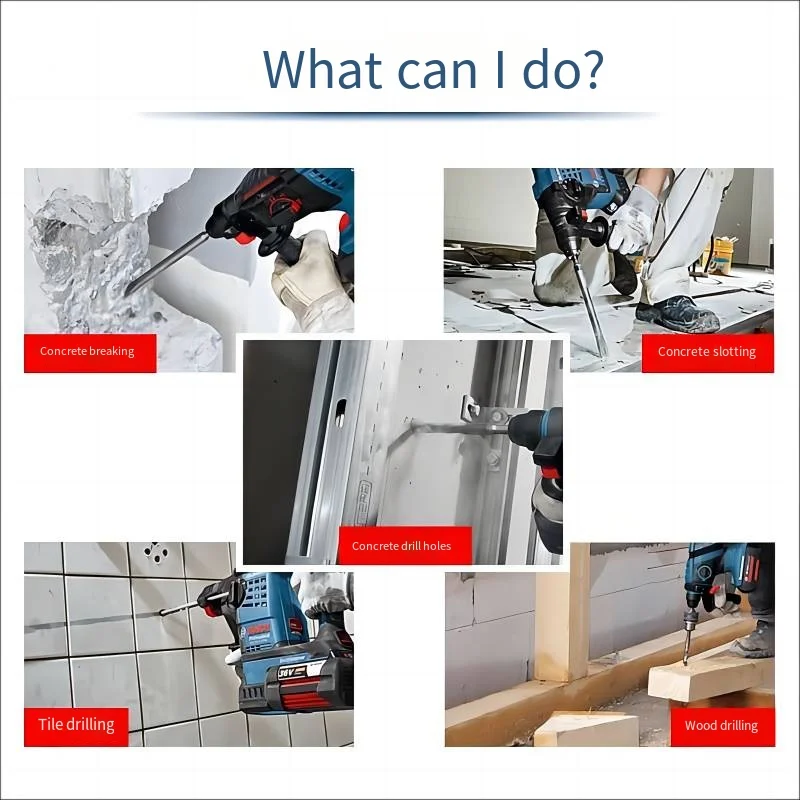 What can I do?

Concrete breaking

Concrete slotting

Concrete drill holes

Tile drilling

36V

Wood drilling