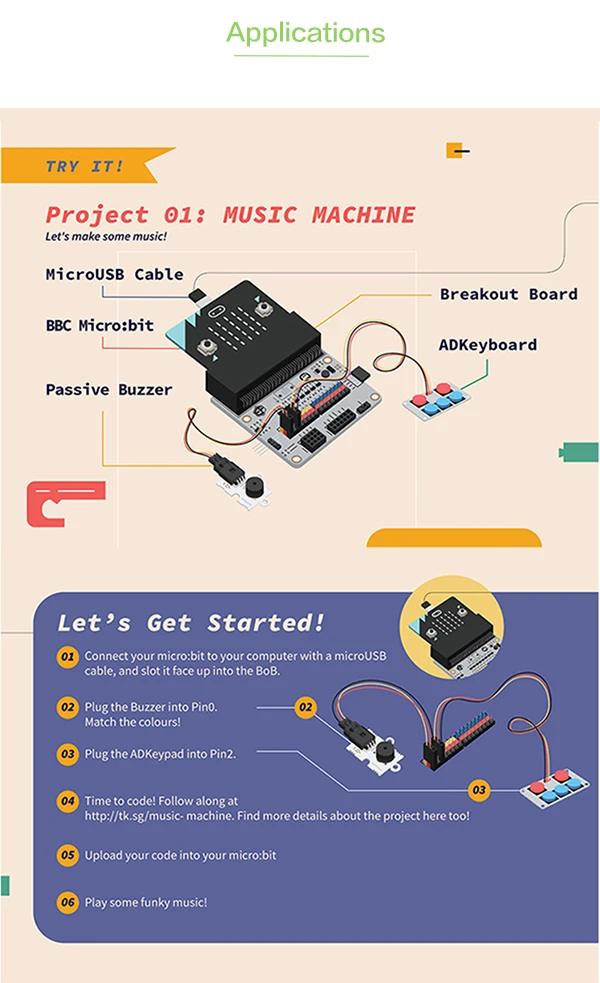 Applications

TRY IT!

Project 01: MUSIC MACHINE

Let's make some music!

MicroUSB Cable

BBC Micro:bit

Passive Buzzer

Breakout Board

ADKeyboard

Let's Get Started!

01 Connect your micro:bit to your computer with a microUSB cable, and slot it face up into the BoB.

02 Plug the Buzzer into Pin0. Match the colours!

03 Plug the ADKeypad into Pin2.

04 Time to code! Follow along at http://tk.sg/music- machine. Find more details about the project here too!

05 Upload your code into your micro:bit

06 Play some funky music!

02

03