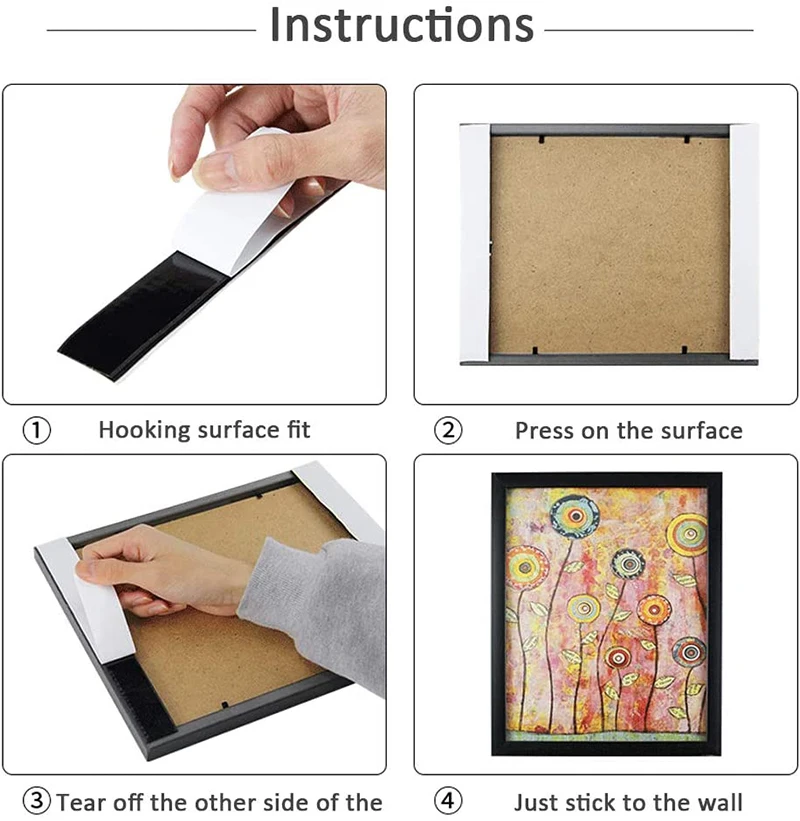 Instructions

① Hooking surface fit

② Press on the surface

③ Tear off the other side of the

④ Just stick to the wall