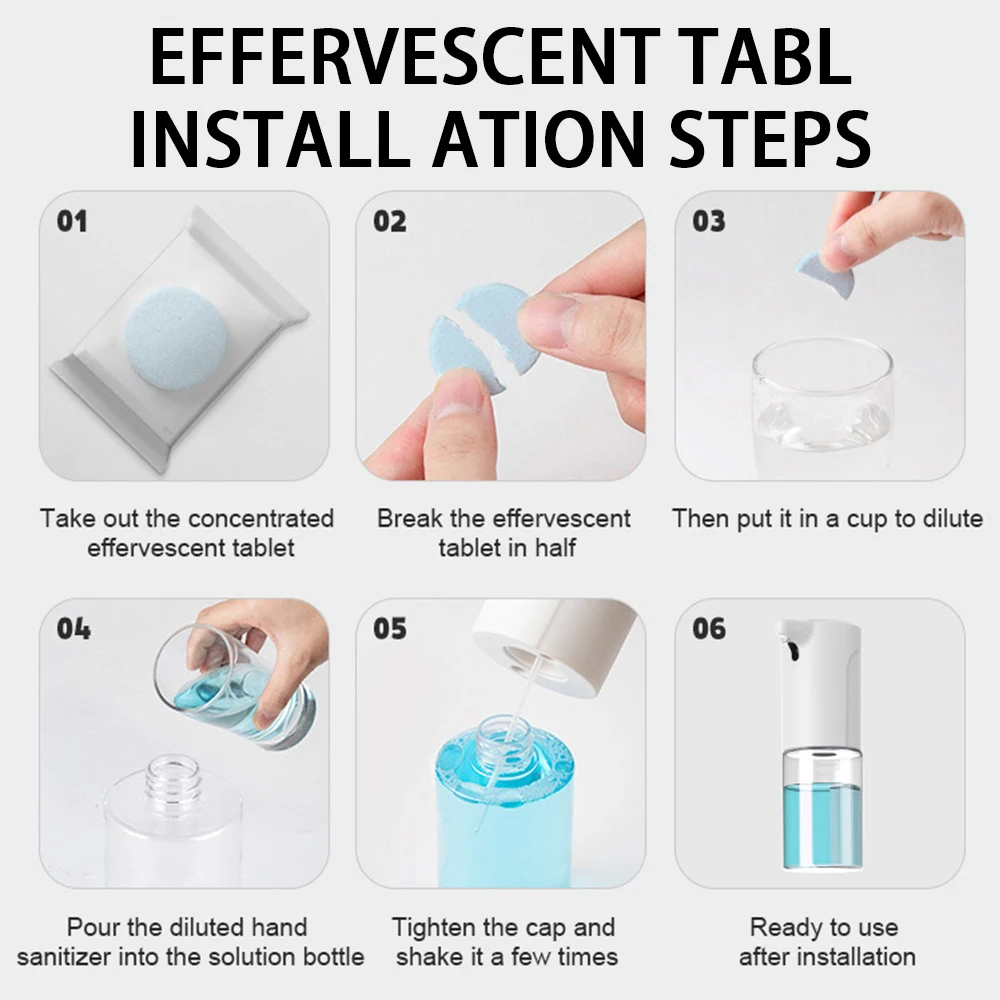 EFFERVESCENT TABL INSTALL ATION STEPS

01

Take out the concentrated effervescent tablet

02

Break the effervescent tablet in half

03

Then put it in a cup to dilute

04

Pour the diluted hand sanitizer into the solution bottle

05

Tighten the cap and shake it a few times

06

Ready to use after installation