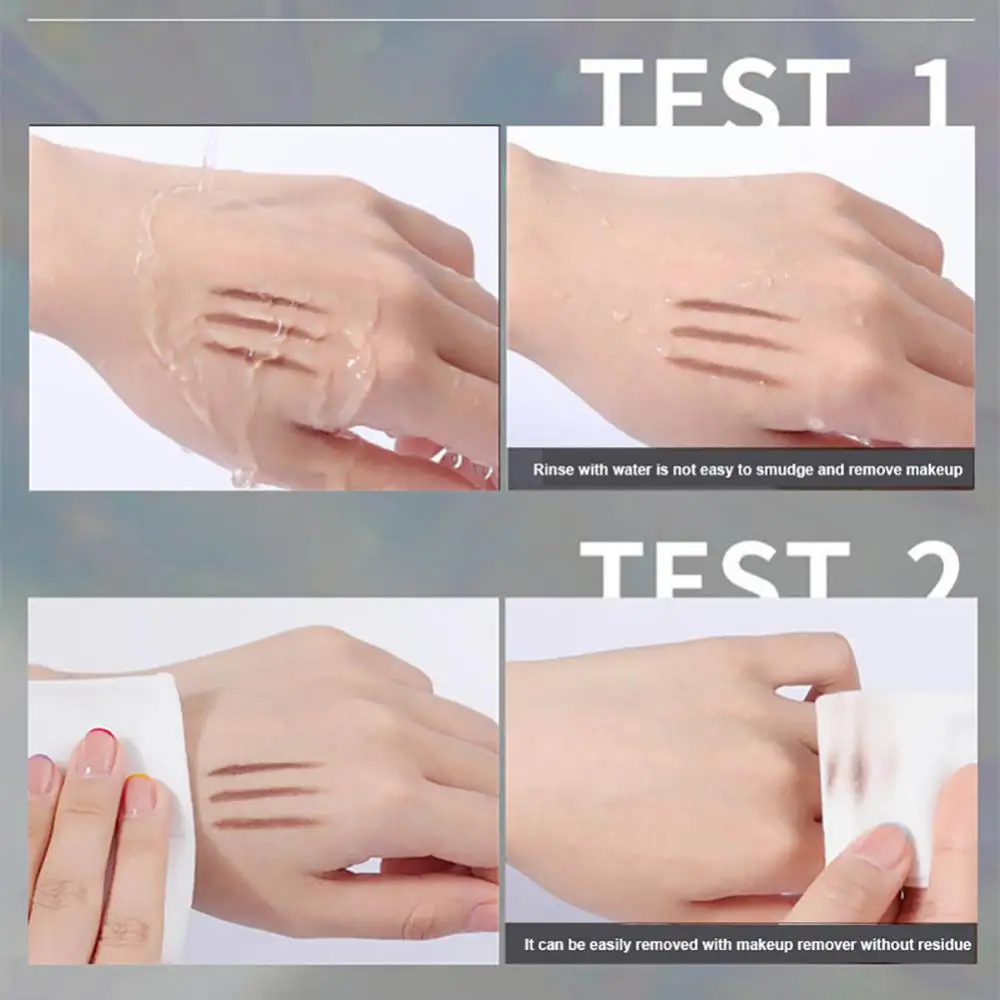 TEST 1

Rinse with water is not easy to smudge and remove makeup

TEST 2

It can be easily removed with makeup remover without residue