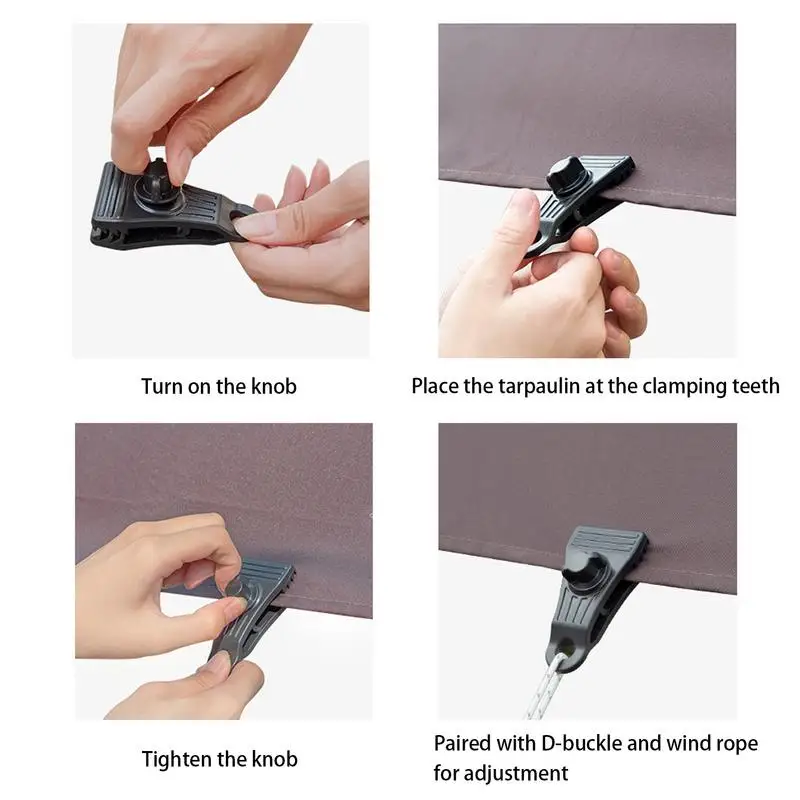 Turn on the knob

Place the tarpaulin at the clamping teeth

Tighten the knob

Paired with D-buckle and wind rope for adjustment