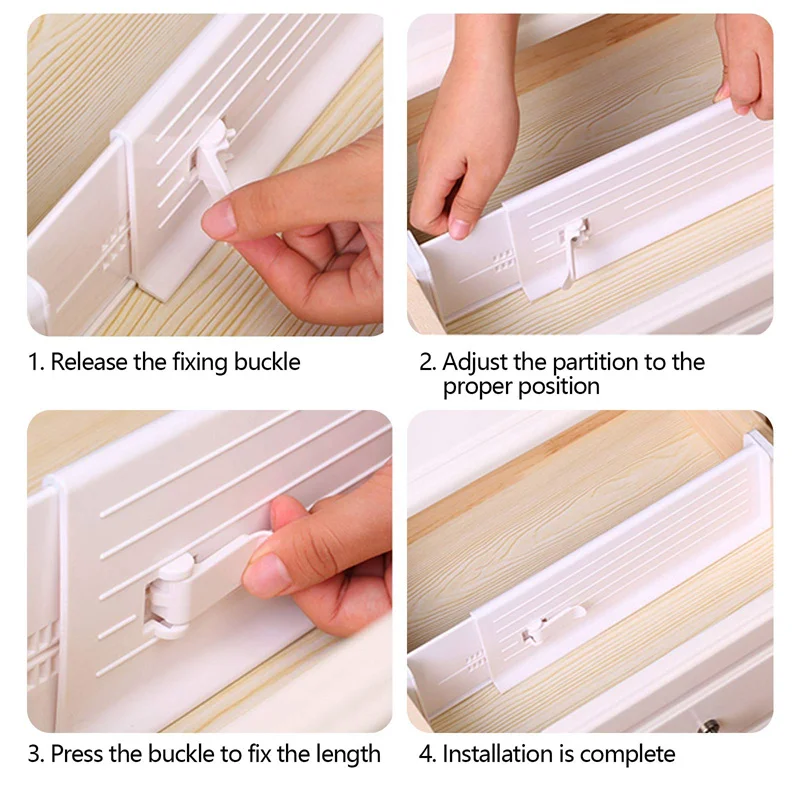 1. Release the fixing buckle

2. Adjust the partition to the proper position

3. Press the buckle to fix the length

4. Installation is complete