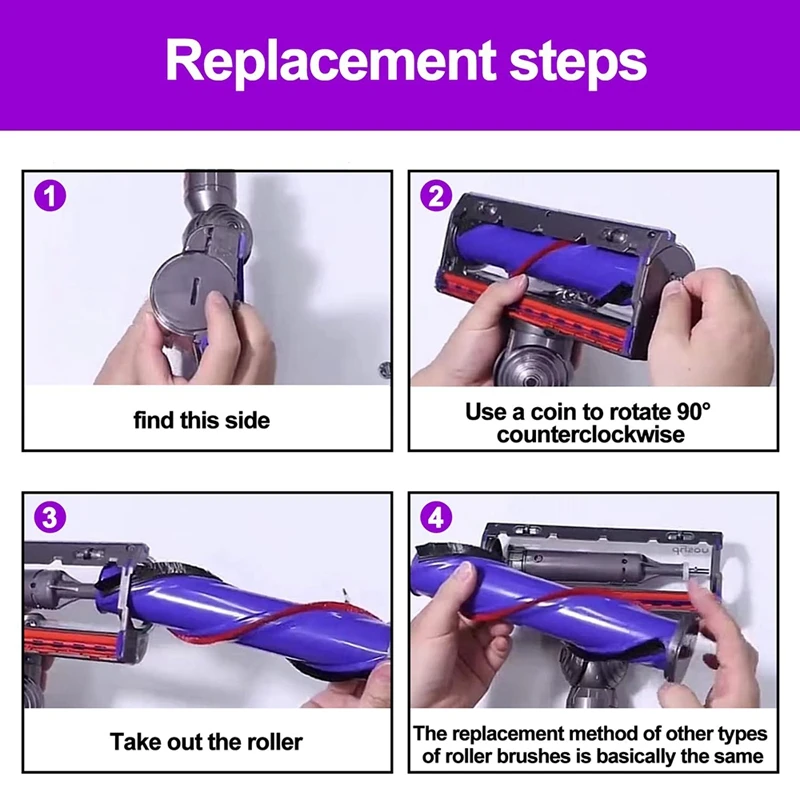 Replacement steps

1

find this side

2

Use a coin to rotate 90° counterclockwise

3

Take out the roller

4

The replacement method of other types of roller brushes is basically the same