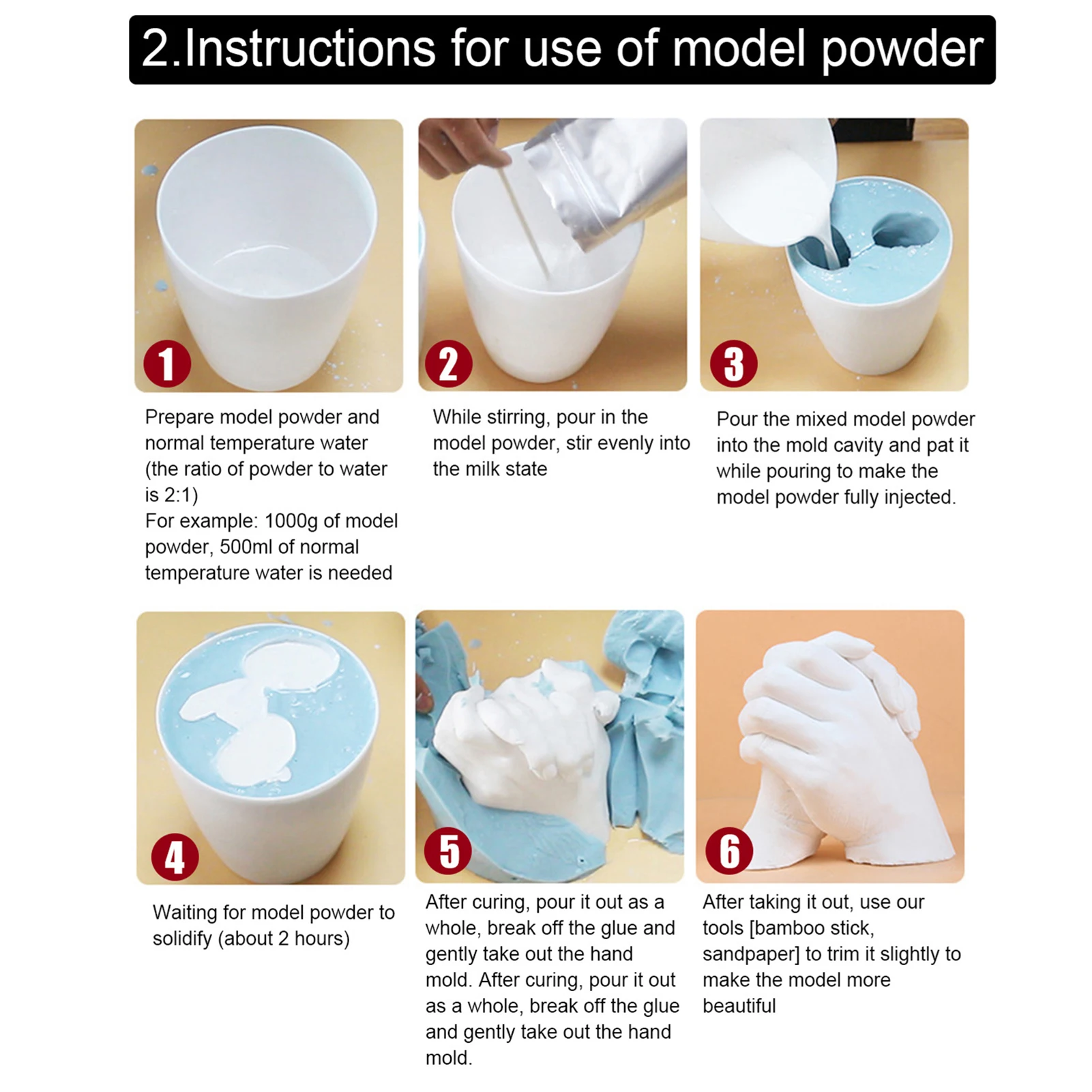 2.Instructions for use of model powder

1

Prepare model powder and normal temperature water (the ratio of powder to water is 2:1)
For example: 1000g of model powder, 500ml of normal temperature water is needed

2

While stirring, pour in the model powder, stir evenly into the milk state

3

Pour the mixed model powder into the mold cavity and pat it while pouring to make the model powder fully injected.

4

Waiting for model powder to solidify (about 2 hours)

5

After curing, pour it out as a whole, break off the glue and gently take out the hand mold. After curing, pour it out as a whole, break off the glue and gently take out the hand mold.

6

After taking it out, use our tools [bamboo stick, sandpaper] to trim it slightly to make the model more beautiful