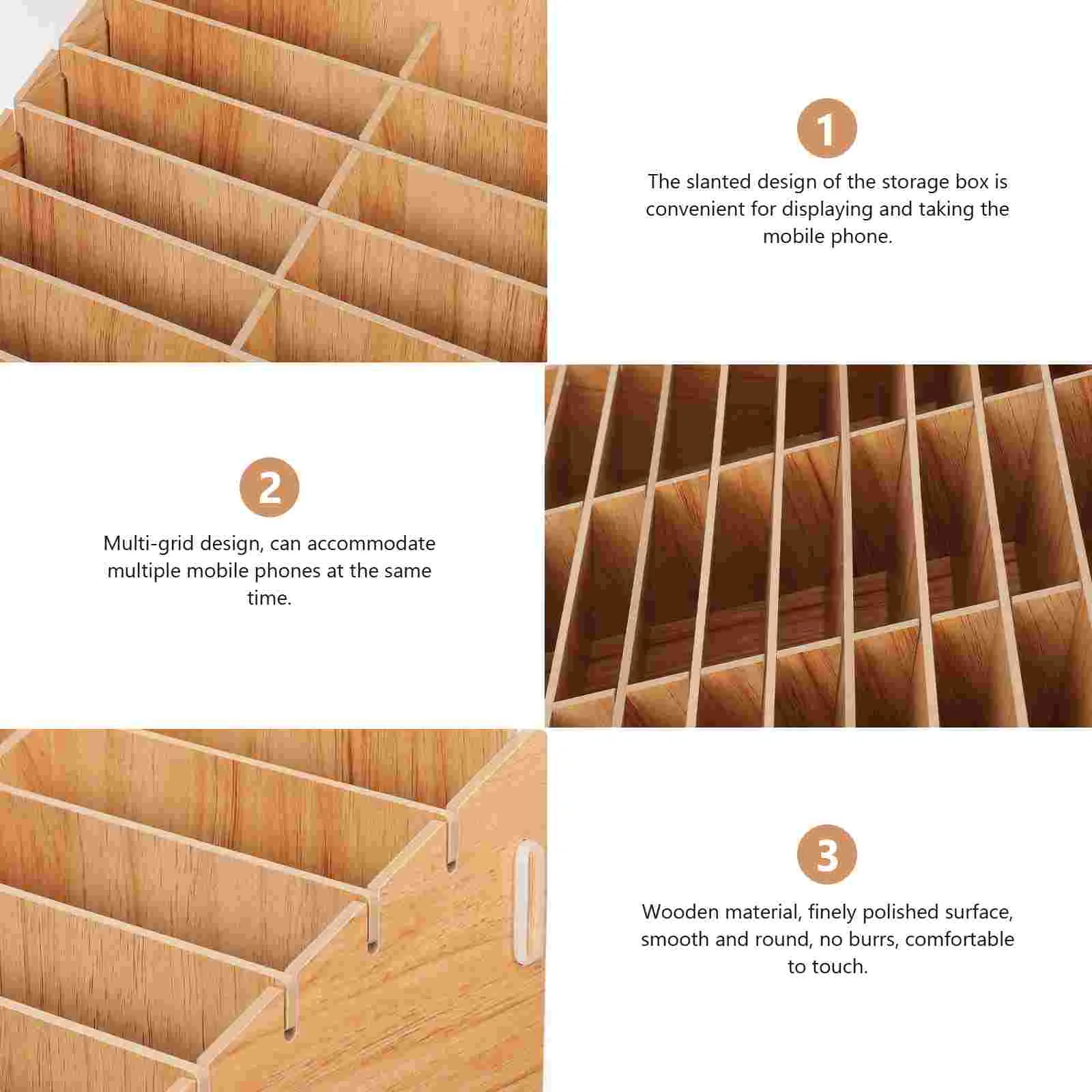 1

The slanted design of the storage box is convenient for displaying and taking the mobile phone.

2

Multi-grid design, can accommodate multiple mobile phones at the same time.

3

Wooden material, finely polished surface, smooth and round, no burrs, comfortable to touch.