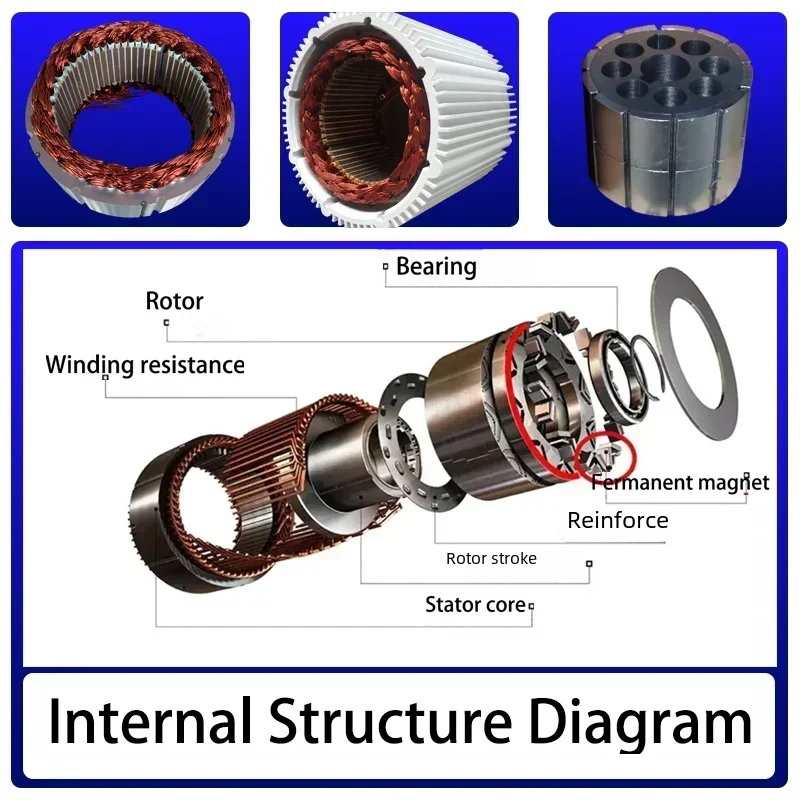 Bearing

Rotor

Winding resistance

Permanent magnet

Reinforce

Rotor stroke

Stator core

Internal Structure Diagram