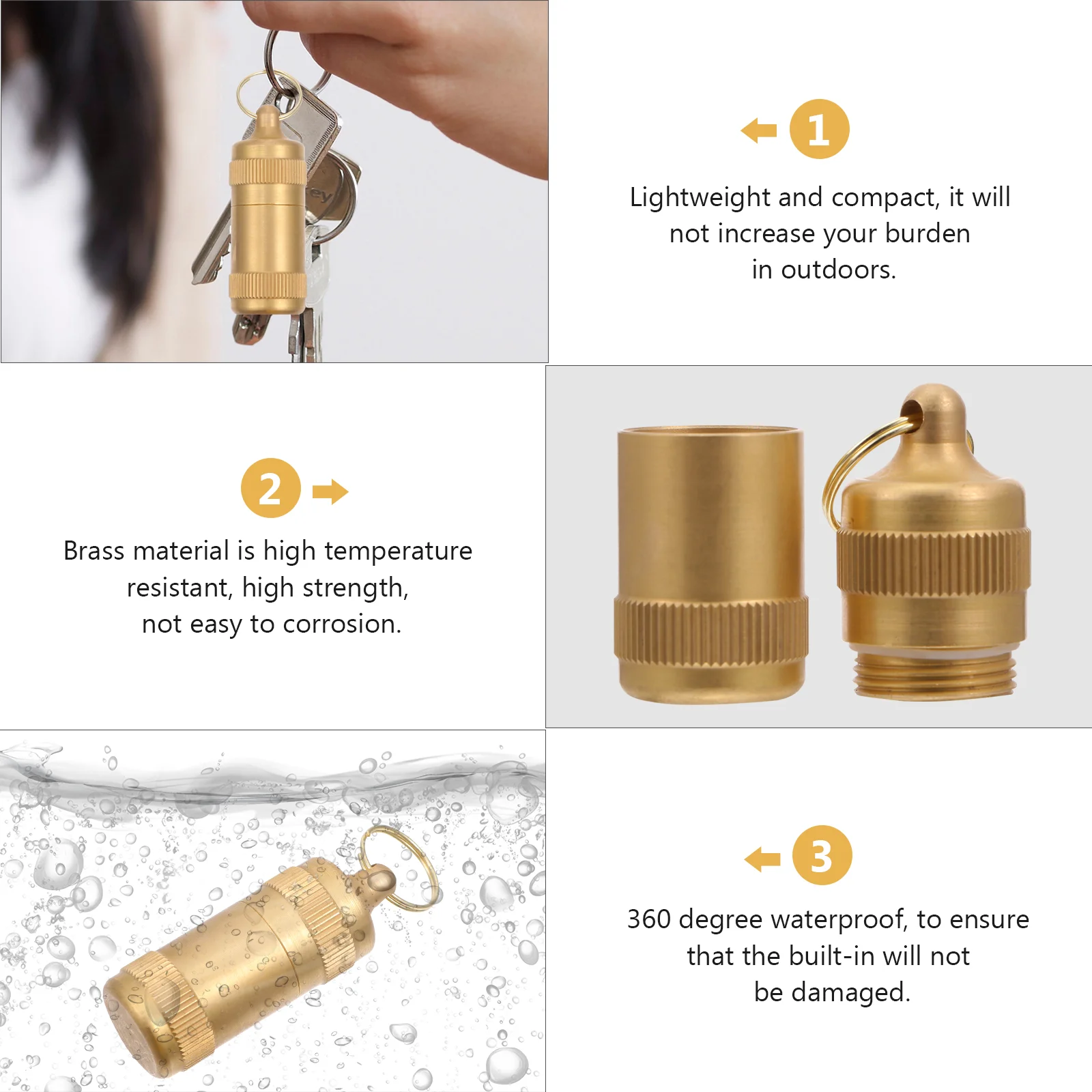 1

Lightweight and compact, it will not increase your burden in outdoors.

2

Brass material is high temperature resistant, high strength, not easy to corrosion.

3

360 degree waterproof, to ensure that the built-in will not be damaged.