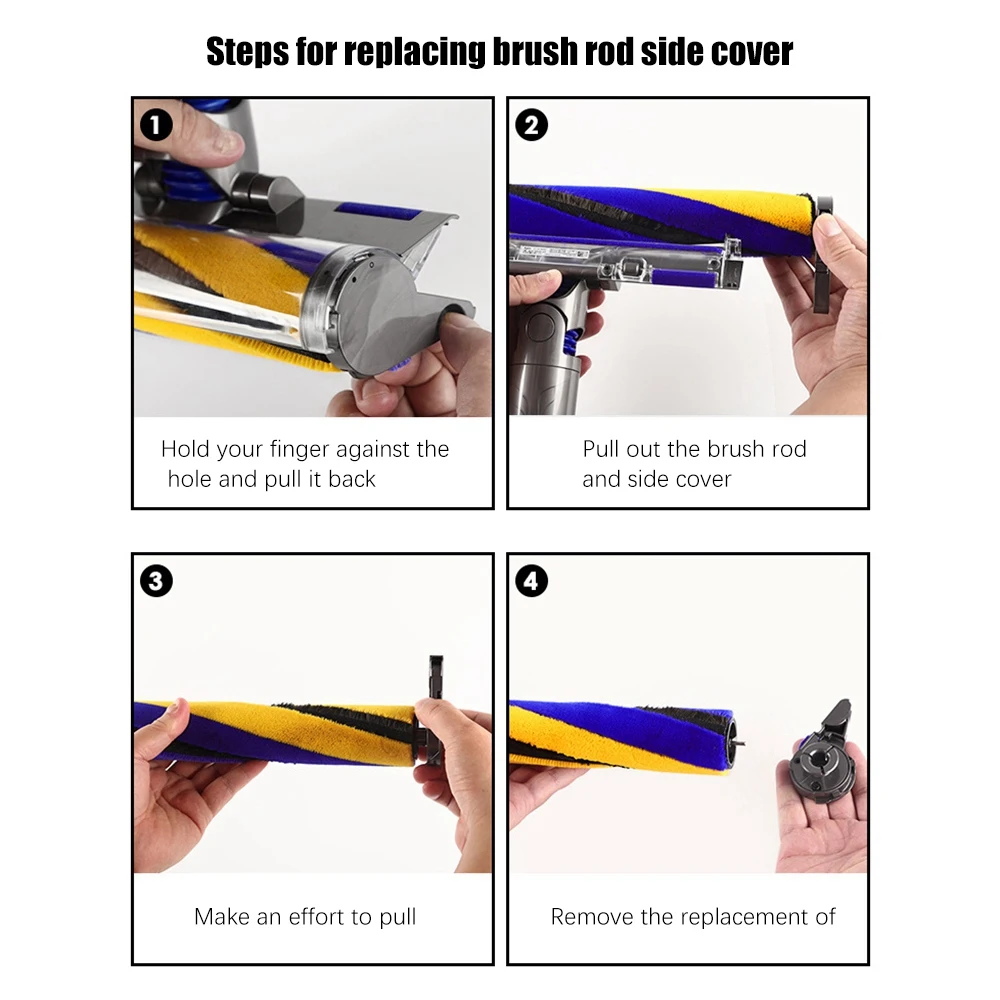 Steps for replacing brush rod side cover

1

Hold your finger against the hole and pull it back

2

Pull out the brush rod and side cover

3

Make an effort to pull

4

Remove the replacement of