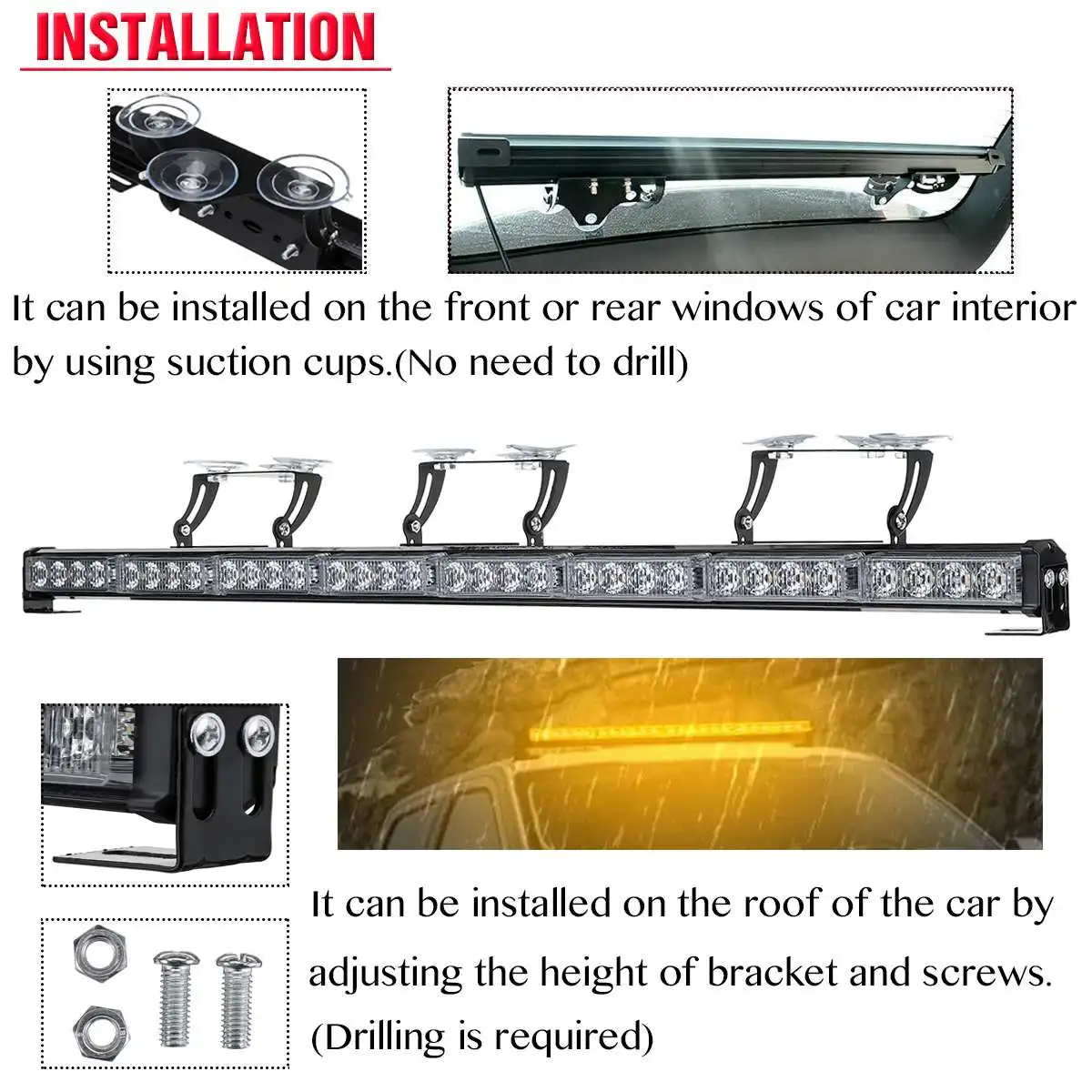 INSTALLATION

It can be installed on the front or rear windows of car interior by using suction cups.(No need to drill)

It can be installed on the roof of the car by adjusting the height of bracket and screws. (Drilling is required)