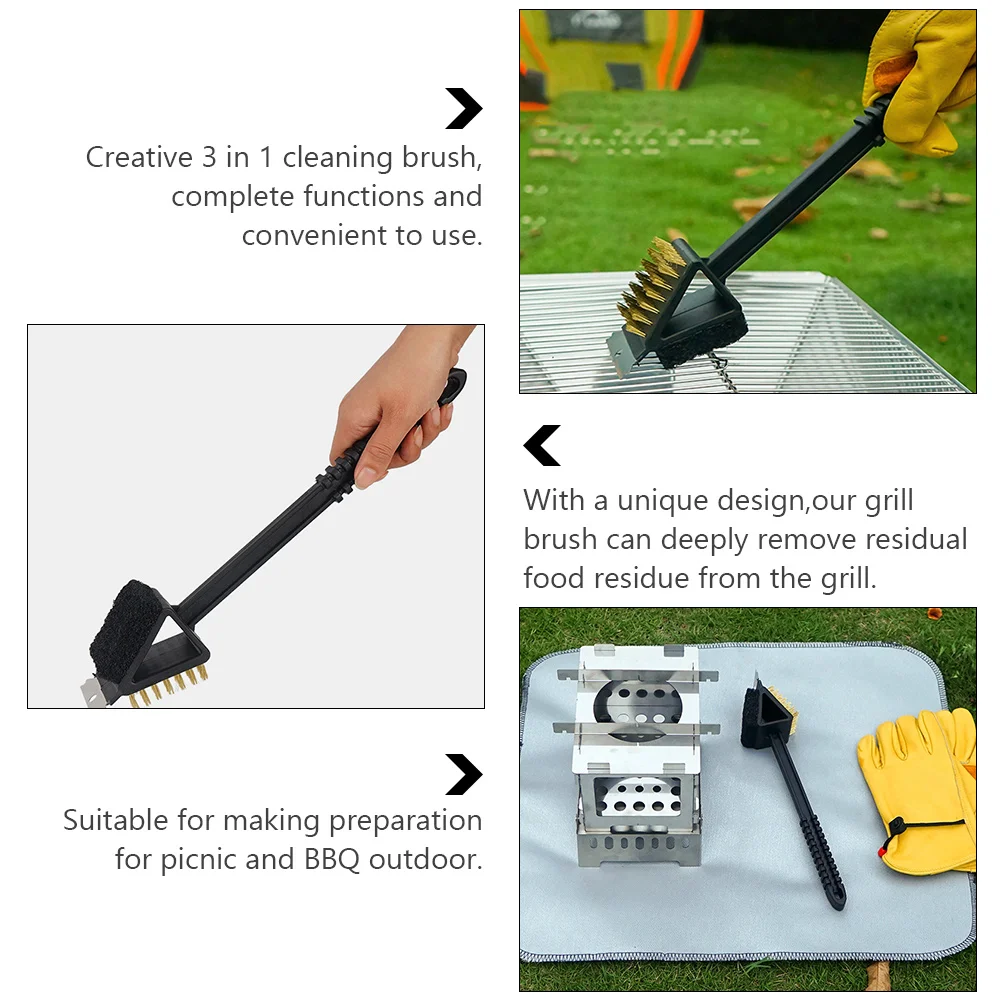 Creative 3 in 1 cleaning brush, complete functions and convenient to use.

With a unique design,our grill brush can deeply remove residual food residue from the grill.

Suitable for making preparation for picnic and BBQ outdoor.